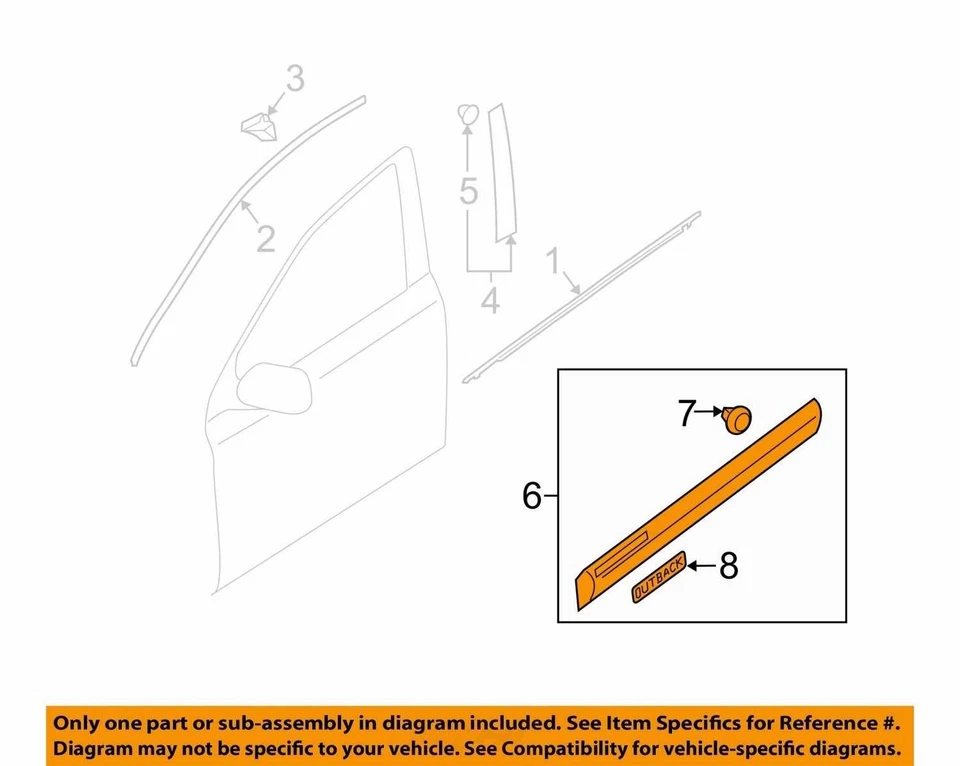 3

2

5

4

1

7

6

OUTBACK

8

Only one part or sub-assembly in diagram included. See Item Specifics for Reference #. Diagram may not be specific to your vehicle. See Compatibility for vehicle-specific diagrams.