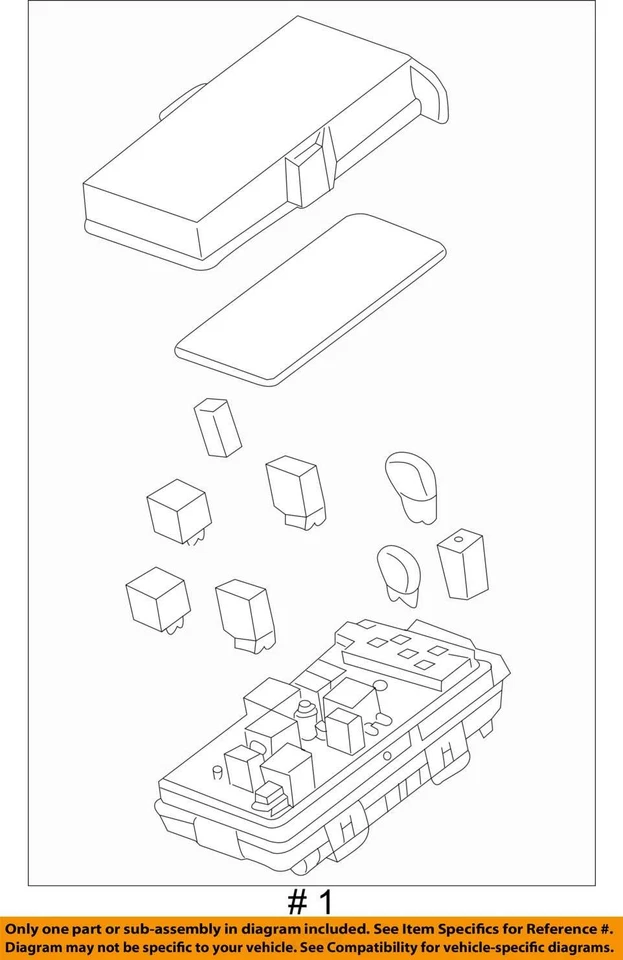 # 1

Only one part or sub-assembly in diagram included. See Item Specifics for Reference #.
Diagram may not be specific to your vehicle. See Compatibility for vehicle-specific diagrams.