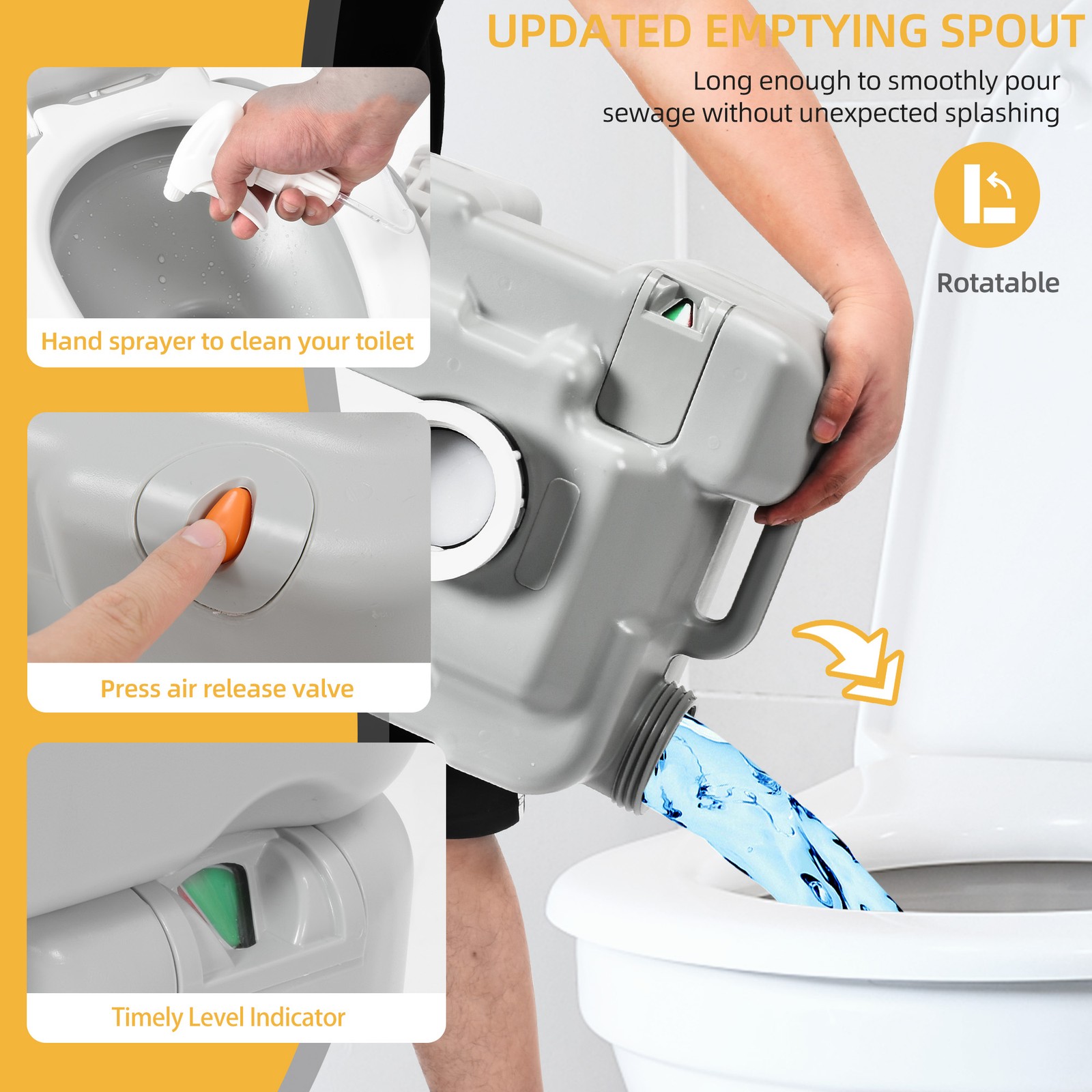 UPDATED EMPTYING SPOUT

Long enough to smoothly pour sewage without unexpected splashing

Rotatable

Hand sprayer to clean your toilet

Press air release valve

Timely Level Indicator