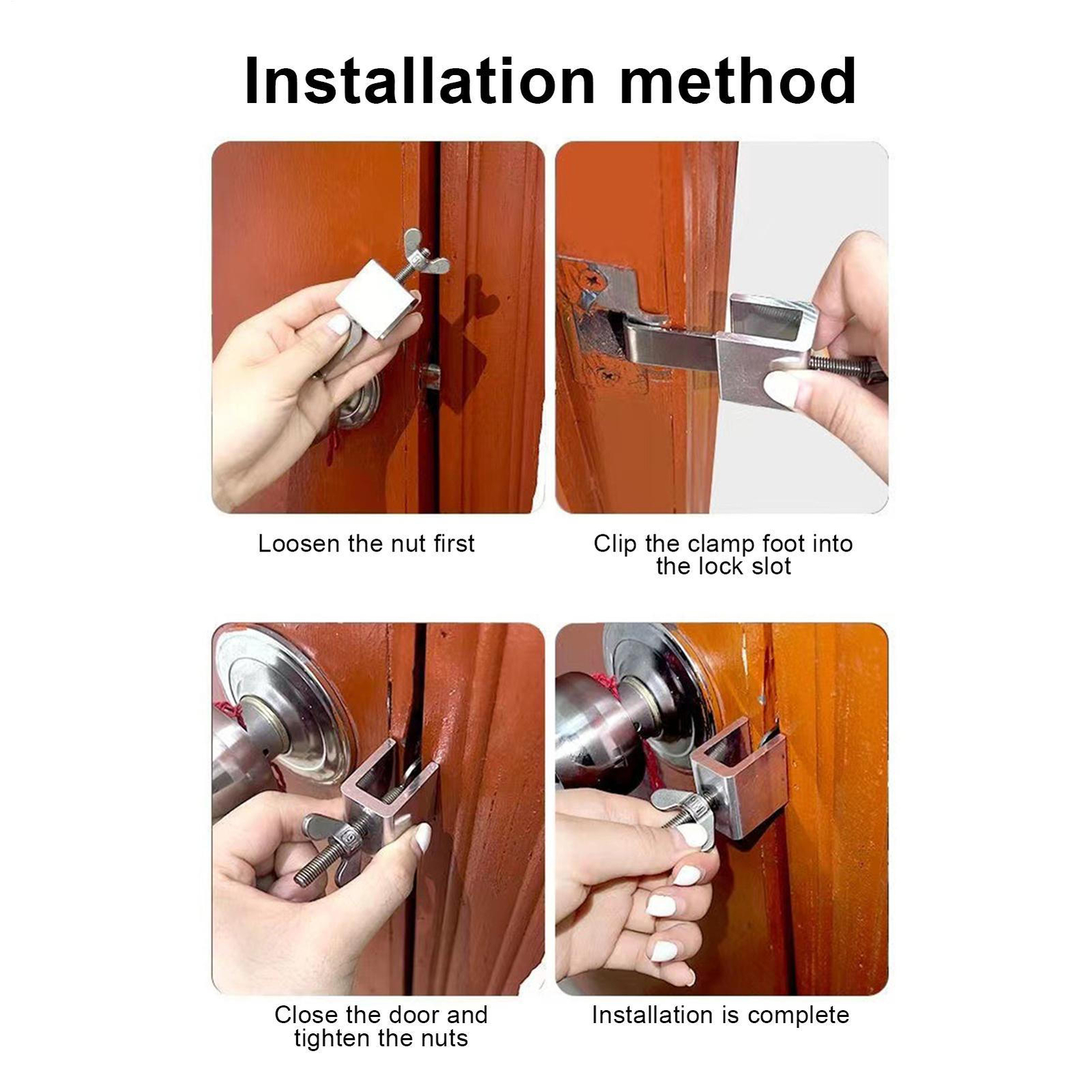 Installation method

Loosen the nut first

Clip the clamp foot into the lock slot

Close the door and tighten the nuts

Installation is complete