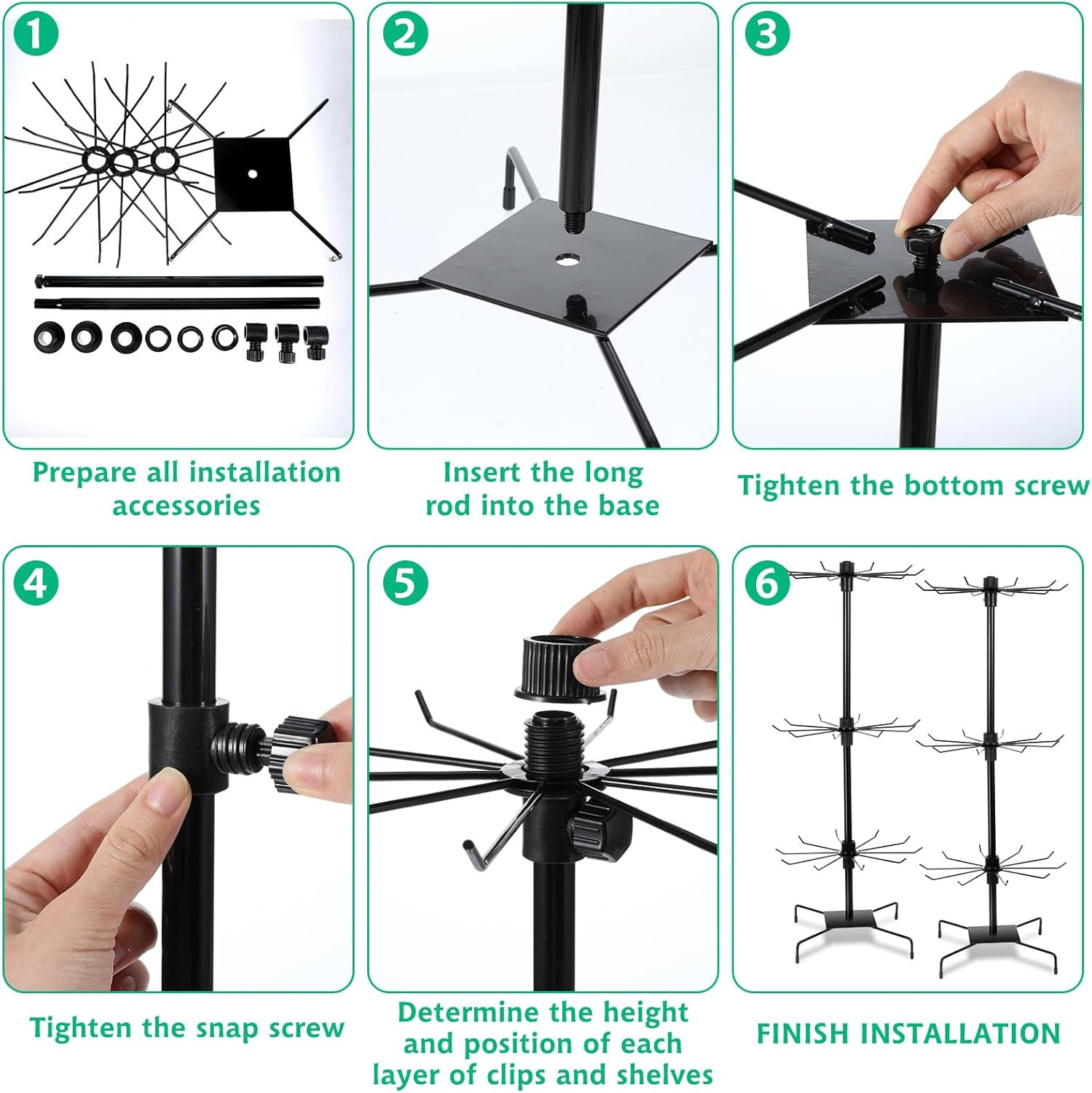 1

Prepare all installation accessories

2

Insert the long rod into the base

3

Tighten the bottom screw

4

Tighten the snap screw

5

Determine the height and position of each layer of clips and shelves

6

FINISH INSTALLATION