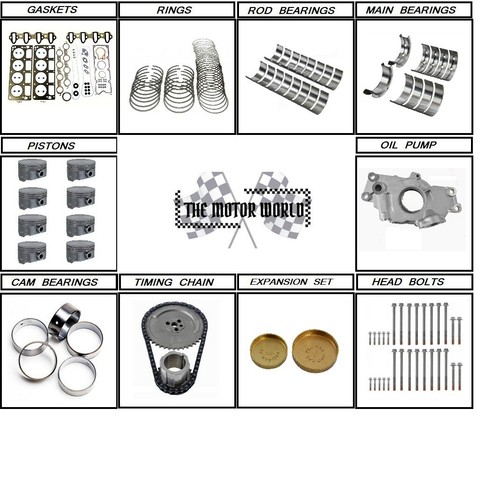 GASKETS

RINGS

ROD BEARINGS

MAIN BEARINGS

PISTONS

THE MOTOR WORLD

OIL PUMP

CAM BEARINGS

TIMING CHAIN

EXPANSION SET

HEAD BOLTS