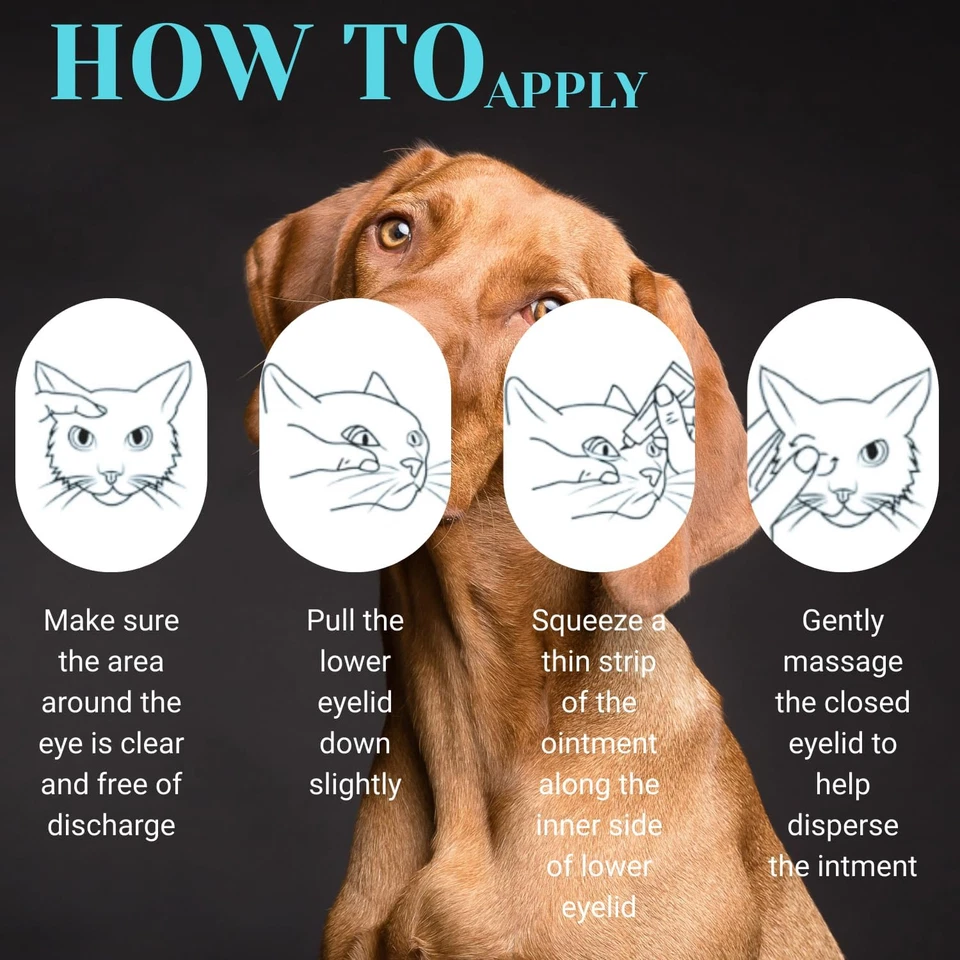 HOW TO APPLY

Make sure the area around the eye is clear and free of discharge

Pull the lower eyelid down slightly

Squeeze a thin strip of the ointment along the inner side of lower eyelid

Gently massage the closed eyelid to help disperse the intment