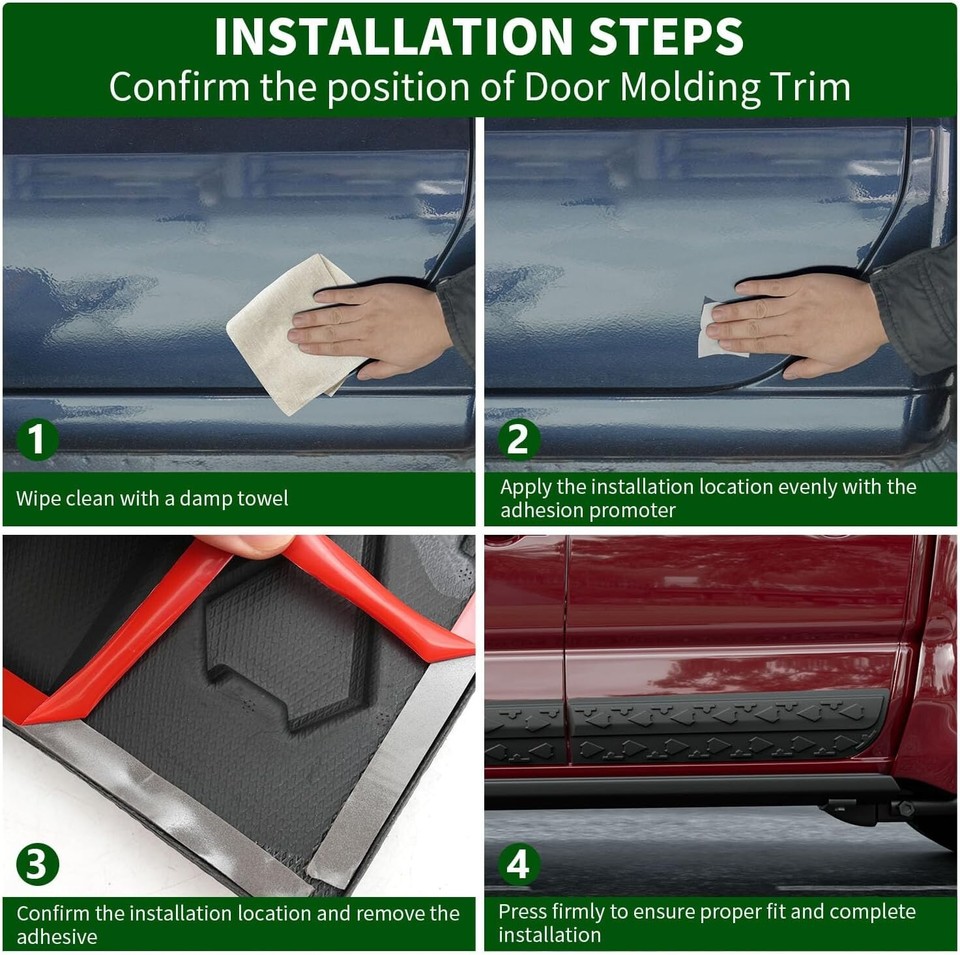 INSTALLATION STEPS
Confirm the position of Door Molding Trim

1
Wipe clean with a damp towel

2
Apply the installation location evenly with the adhesion promoter

3
Confirm the installation location and remove the adhesive

4
Press firmly to ensure proper fit and complete installation