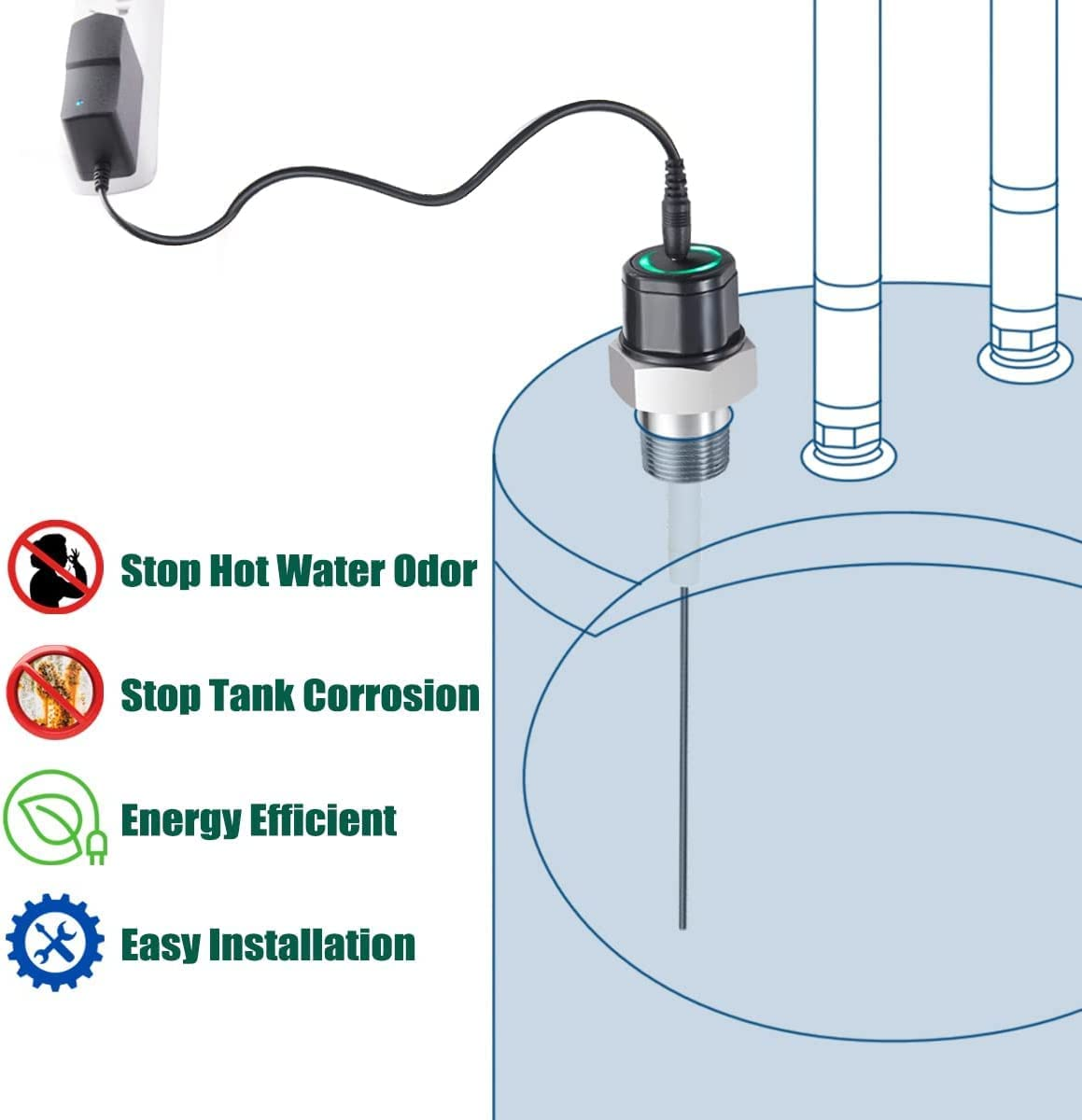 Stop Hot Water Odor

Stop Tank Corrosion

Energy Efficient

Easy Installation