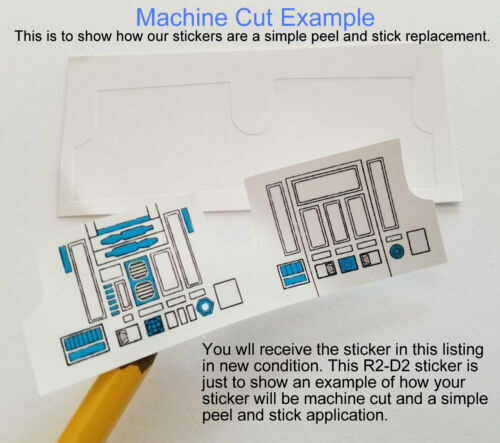 Machine Cut Example
This is to show how our stickers are a simple peel and stick replacement.

You wll receive the sticker in this listing in new condition. This R2-D2 sticker is just to show an example of how your sticker will be machine cut and a simple peel and stick application.