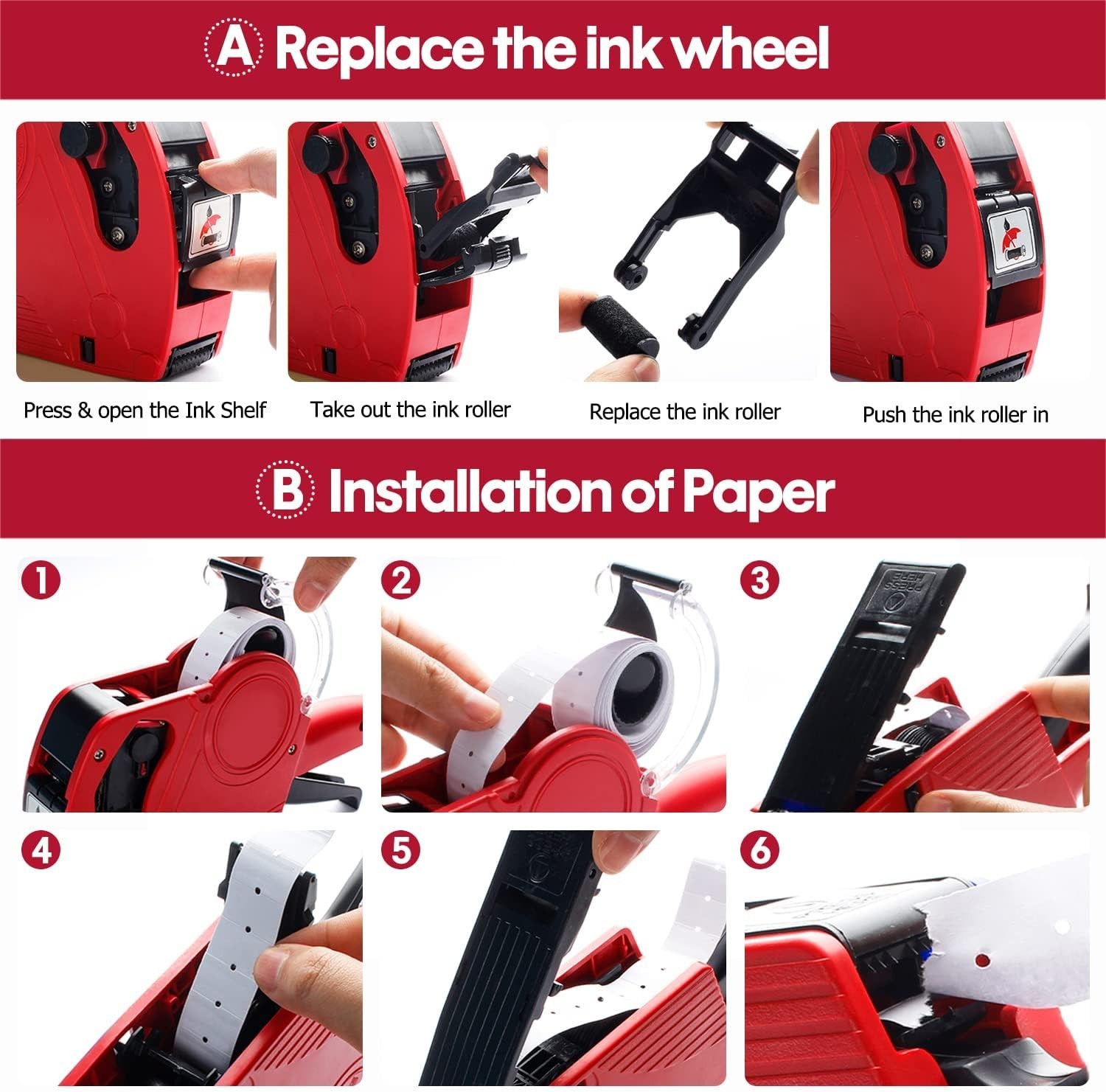 A Replace the ink wheel

Press & open the Ink Shelf

Take out the ink roller

Replace the ink roller

Push the ink roller in

B Installation of Paper

1

2

3

PRESS HERE

4

5

6