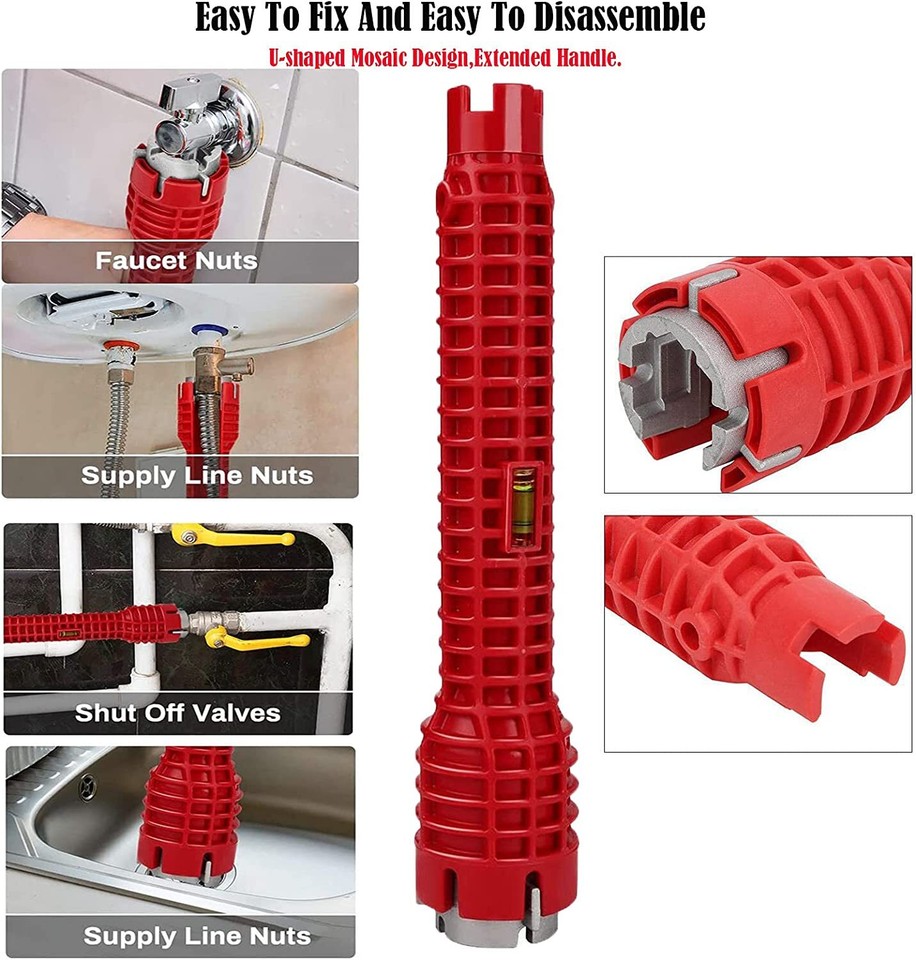 Easy To Fix And Easy To Disassemble

U-shaped Mosaic Design,Extended Handle.

Faucet Nuts

Supply Line Nuts

Shut Off Valves

Supply Line Nuts