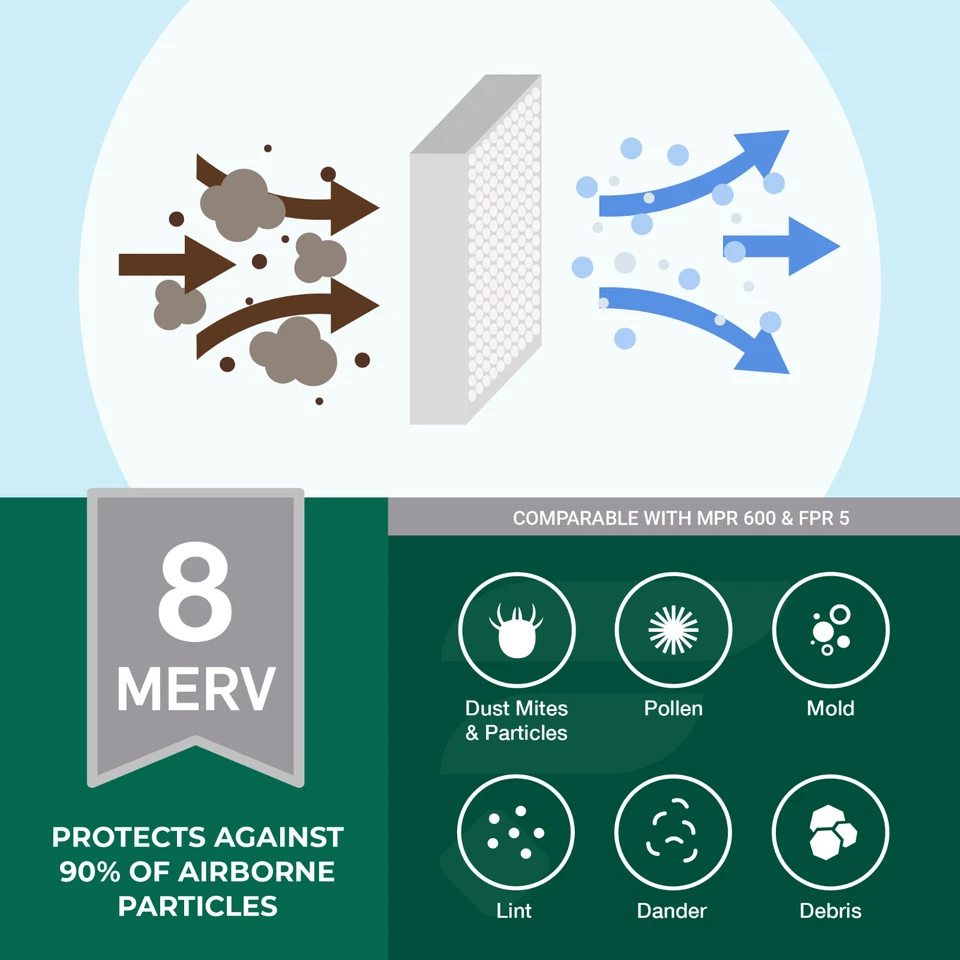 8
MERV

PROTECTS AGAINST 90% OF AIRBORNE PARTICLES

COMPARABLE WITH MPR 600 & FPR 5

Dust Mites & Particles

Pollen

Mold

Lint

Dander

Debris