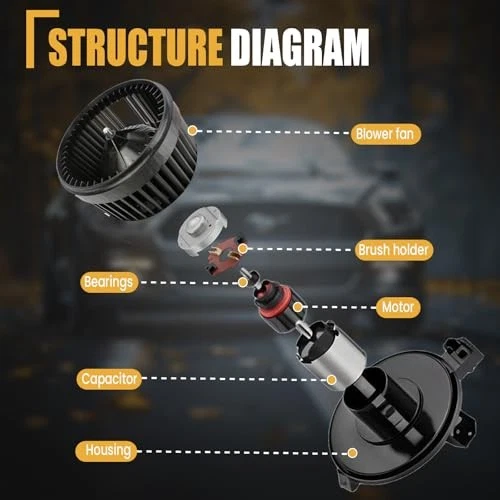 STRUCTURE DIAGRAM

Blower fan

Brush holder

Bearings

Motor

Capacitor

Housing