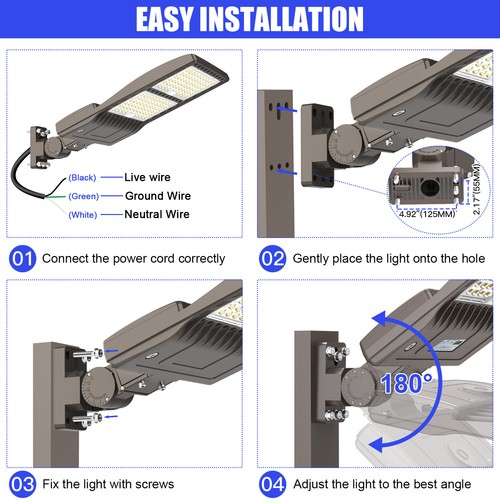 EASY INSTALLATION

(Black) Live wire
(Green) Ground Wire
(White) Neutral Wire

01 Connect the power cord correctly

4.92"(125MM)
2.17"(55MM)

02 Gently place the light onto the hole

03 Fix the light with screws

180°

04 Adjust the light to the best angle