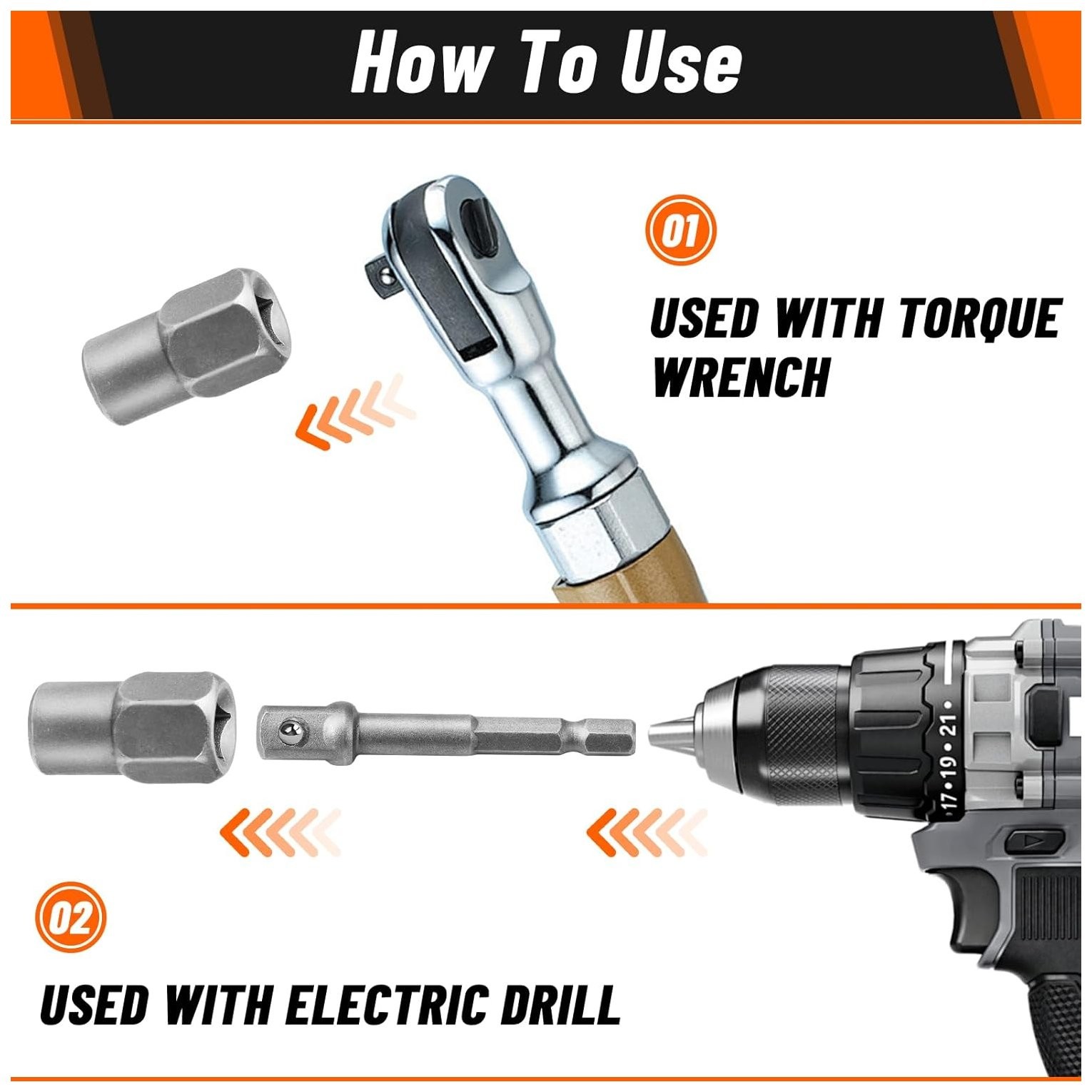 How To Use

01

USED WITH TORQUE WRENCH

17•19•21•

02

USED WITH ELECTRIC DRILL