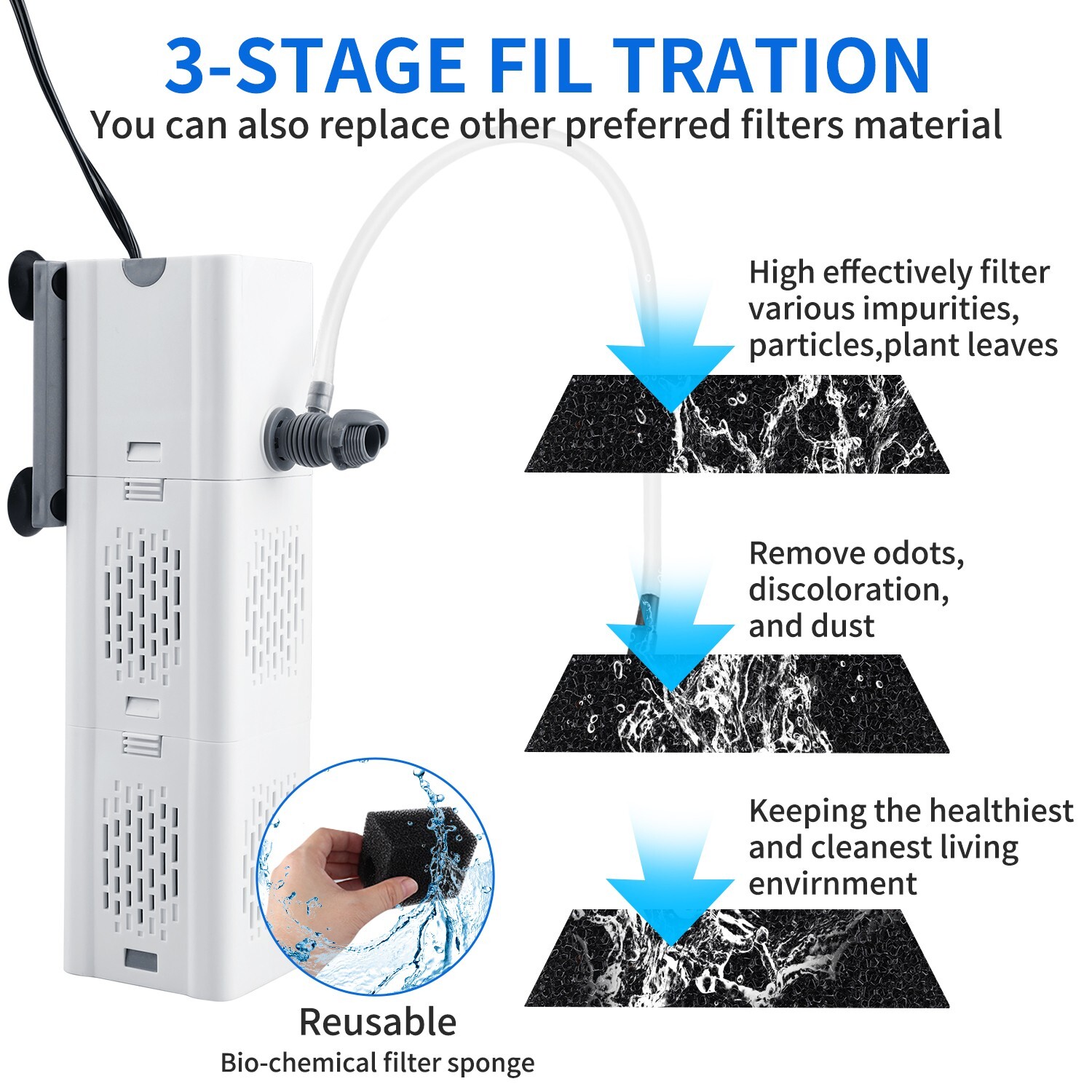 3-STAGE FIL TRATION
You can also replace other preferred filters material

High effectively filter various impurities, particles,plant leaves

Remove odots, discoloration, and dust

Keeping the healthiest and cleanest living envirnment

Reusable
Bio-chemical filter sponge