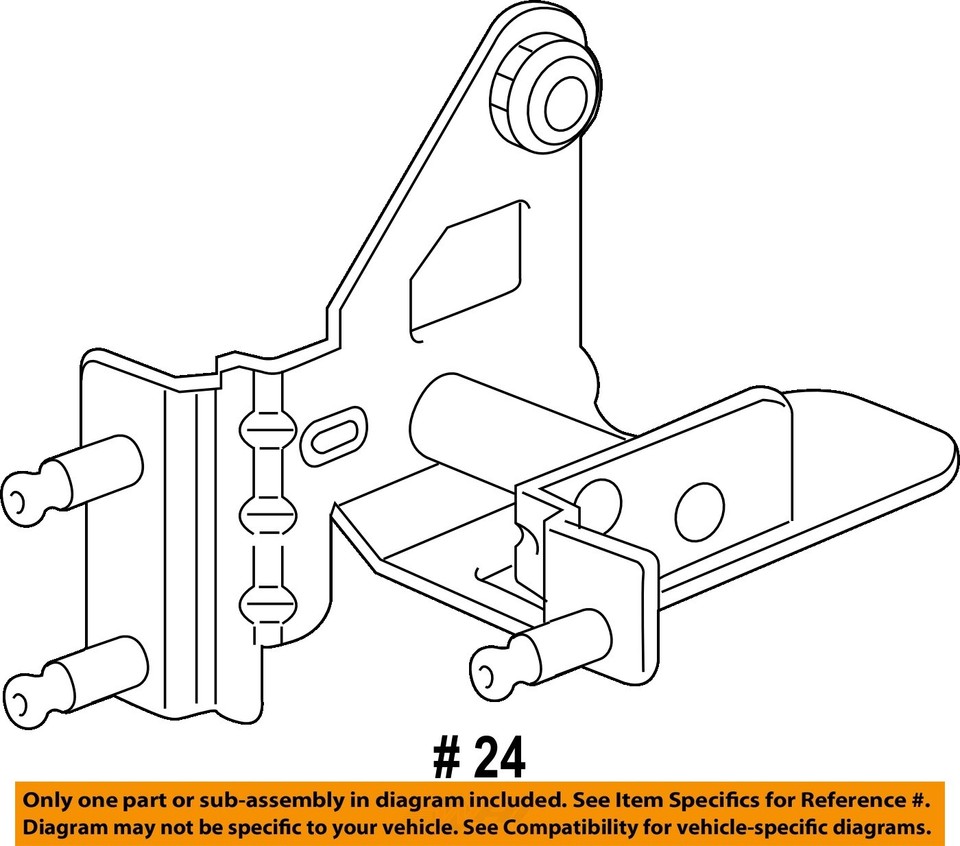 # 24

Only one part or sub-assembly in diagram included. See Item Specifics for Reference #. Diagram may not be specific to your vehicle. See Compatibility for vehicle-specific diagrams.