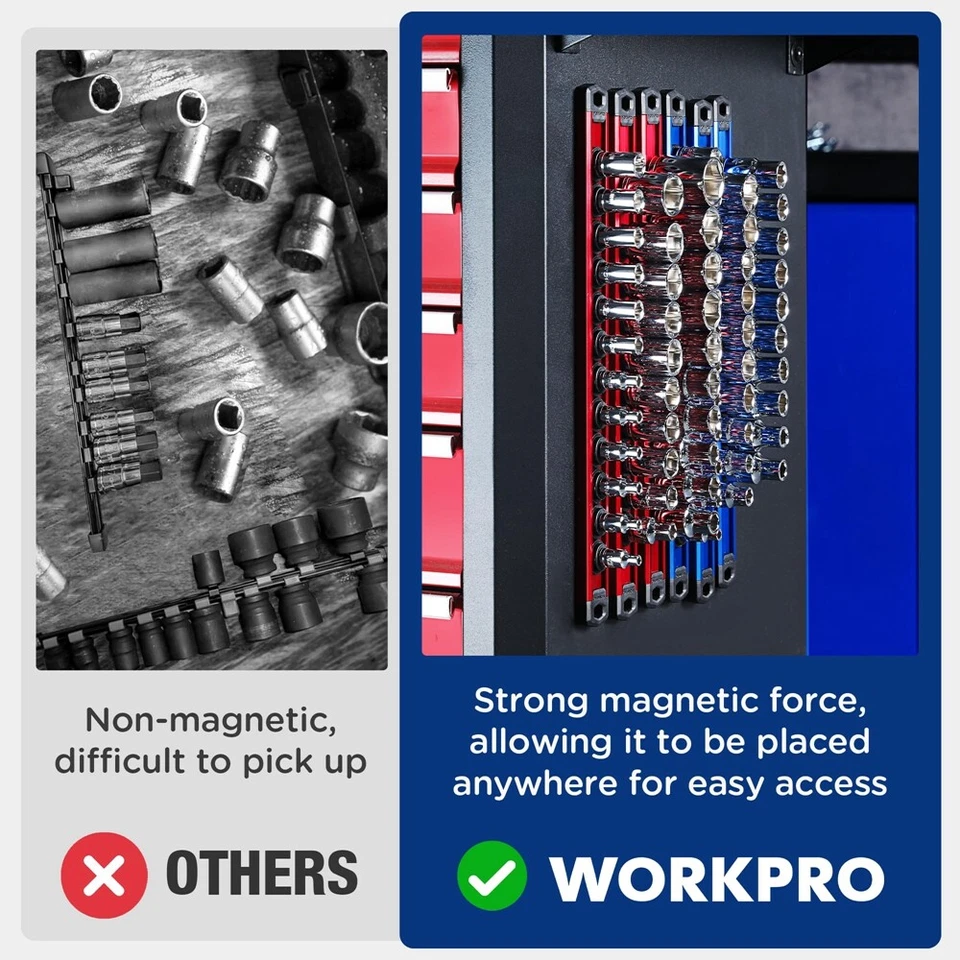 Non-magnetic, difficult to pick up

OTHERS

Strong magnetic force, allowing it to be placed anywhere for easy access

WORKPRO