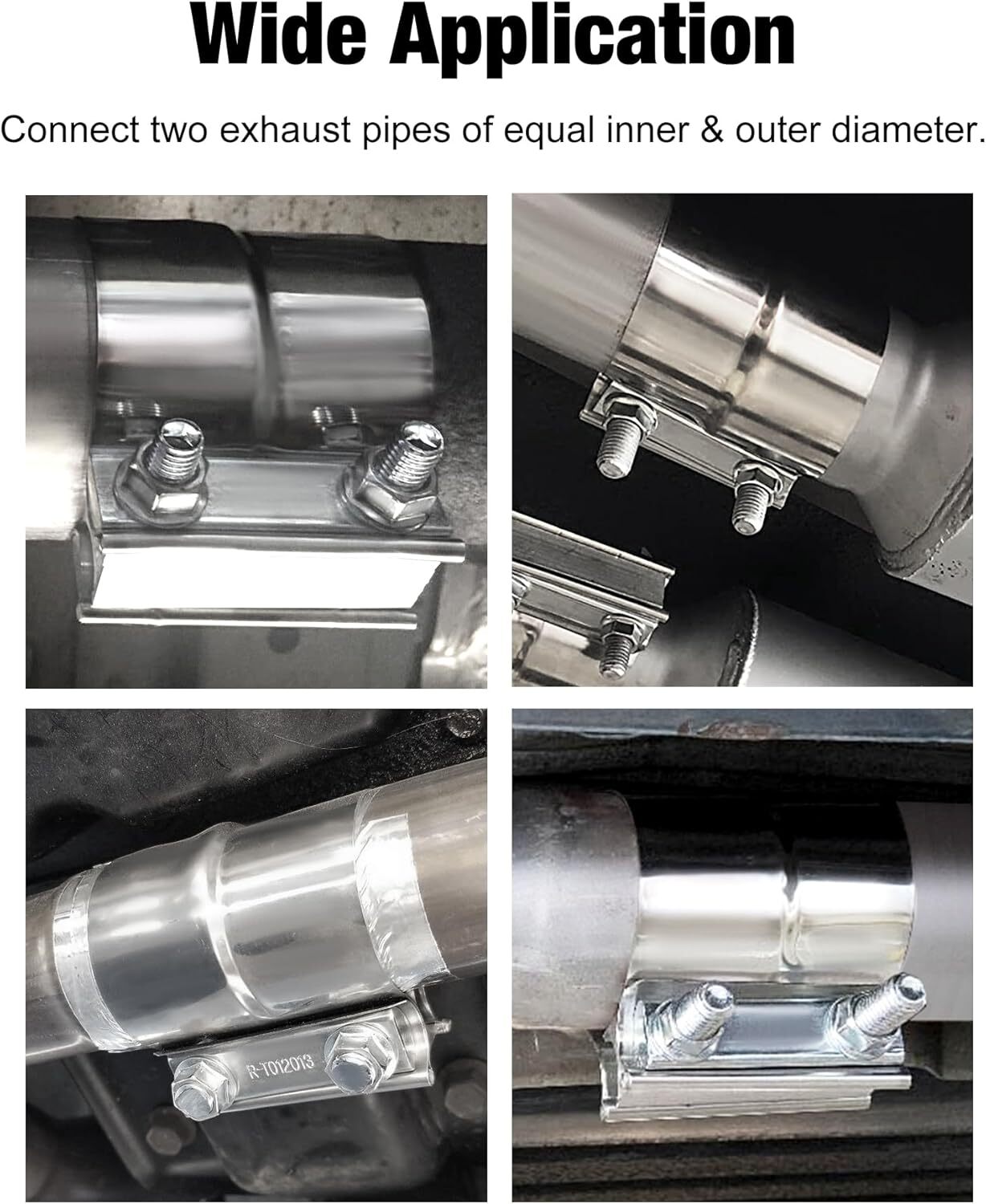 Wide Application

Connect two exhaust pipes of equal inner & outer diameter.

R-T012013