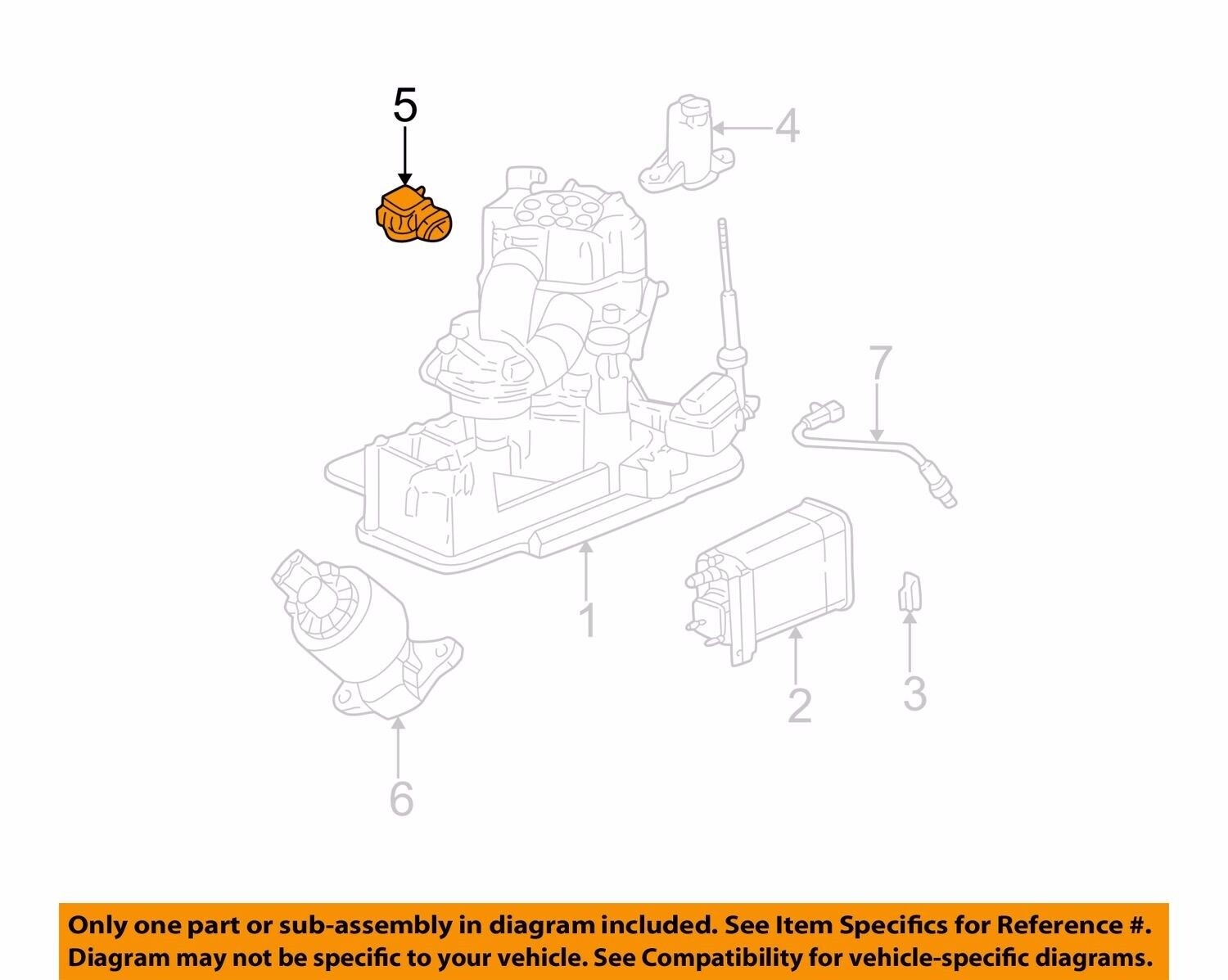 5

4

7

1

2

3

6

Only one part or sub-assembly in diagram included. See Item Specifics for Reference #. Diagram may not be specific to your vehicle. See Compatibility for vehicle-specific diagrams.