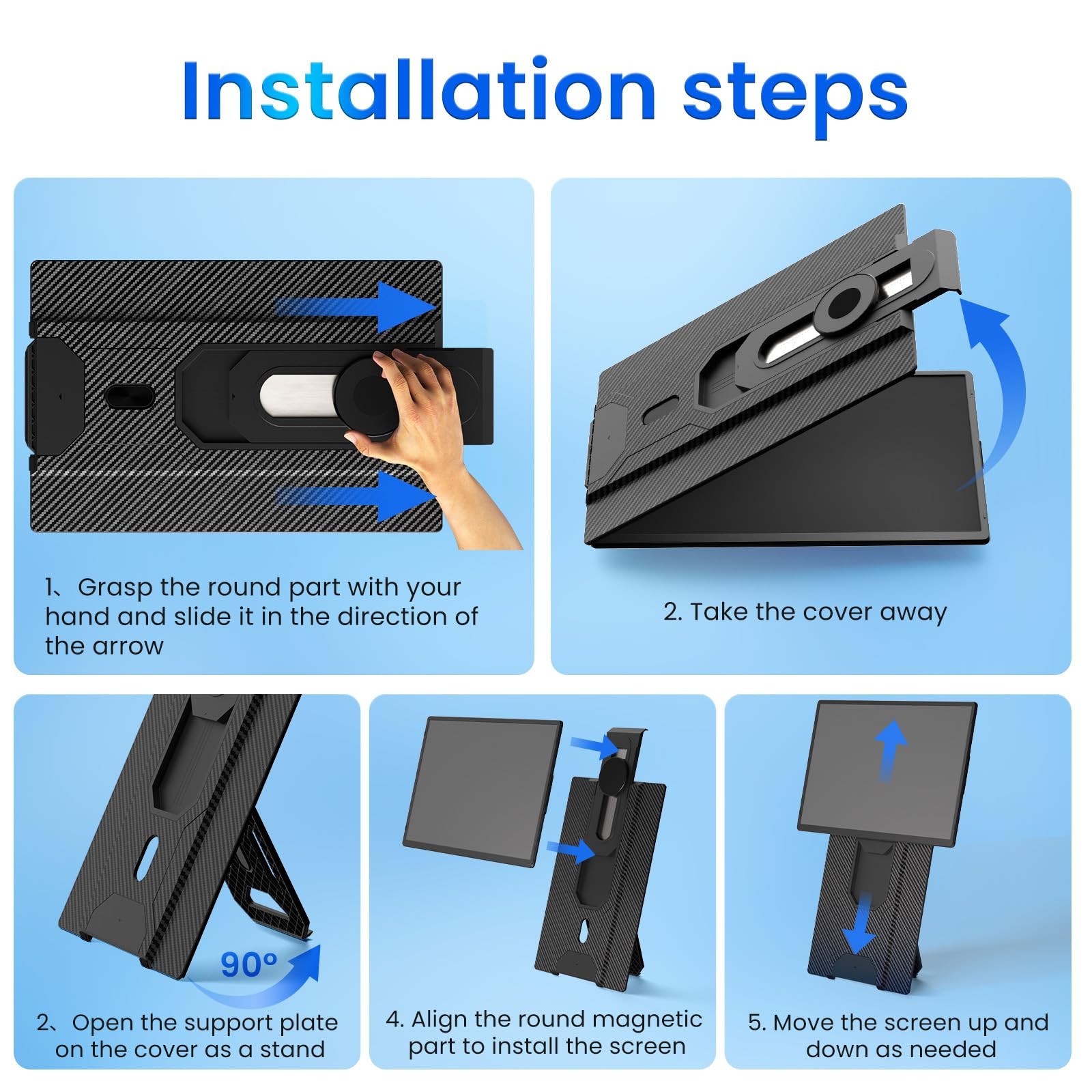 Installation steps

1、Grasp the round part with your hand and slide it in the direction of the arrow

2. Take the cover away

90°

2、Open the support plate on the cover as a stand

4. Align the round magnetic part to install the screen

5. Move the screen up and down as needed