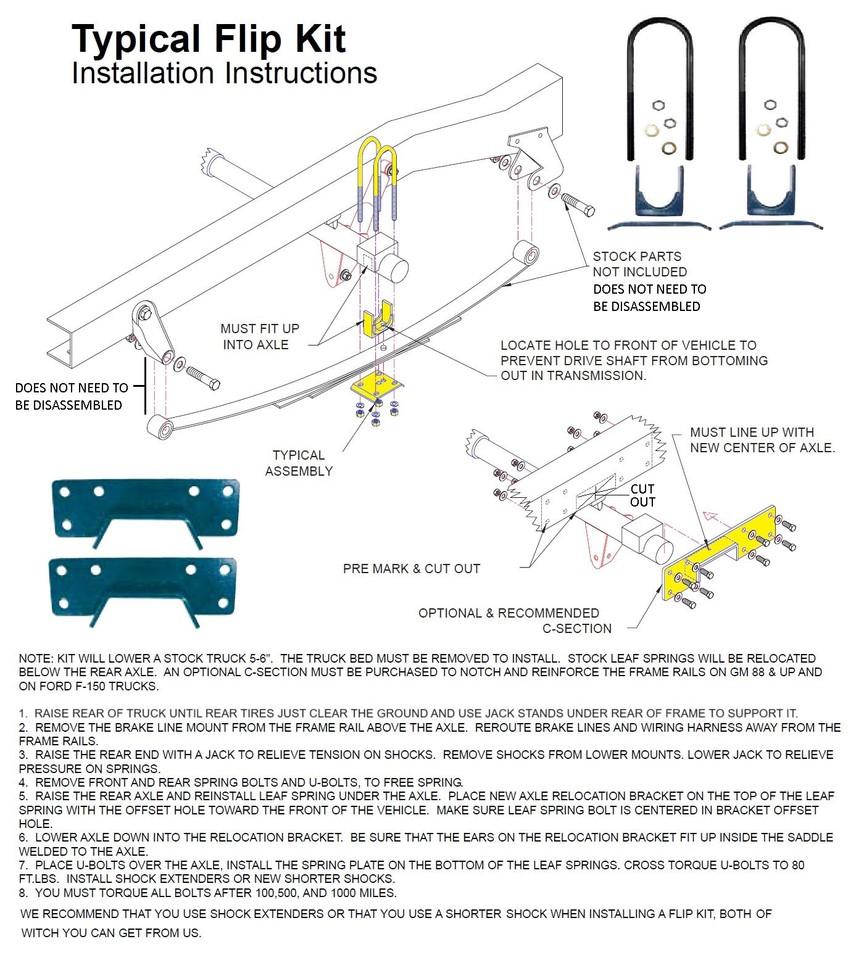 Typical Flip Kit
Installation Instructions

STOCK PARTS NOT INCLUDED
DOES NOT NEED TO BE DISASSEMBLED

MUST FIT UP INTO AXLE

LOCATE HOLE TO FRONT OF VEHICLE TO PREVENT DRIVE SHAFT FROM BOTTOMING OUT IN TRANSMISSION.

DOES NOT NEED TO BE DISASSEMBLED

TYPICAL ASSEMBLY

MUST LINE UP WITH NEW CENTER OF AXLE.

CUT OUT

PRE MARK & CUT OUT

OPTIONAL & RECOMMENDED C-SECTION

NOTE: KIT WILL LOWER A STOCK TRUCK 5-6". THE TRUCK BED MUST BE REMOVED TO INSTALL. STOCK LEAF SPRINGS WILL BE RELOCATED BELOW THE REAR AXLE. AN OPTIONAL C-SECTION MUST BE PURCHASED TO NOTCH AND REINFORCE THE FRAME RAILS ON GM 88 & UP AND ON FORD F-150 TRUCKS.

1. RAISE REAR OF TRUCK UNTIL REAR TIRES JUST CLEAR THE GROUND AND USE JACK STANDS UNDER REAR OF FRAME TO SUPPORT IT.
2. REMOVE THE BRAKE LINE MOUNT FROM THE FRAME RAIL ABOVE THE AXLE. REROUTE BRAKE LINES AND WIRING HARNESS AWAY FROM THE FRAME RAILS.
3. RAISE THE REAR END WITH A JACK TO RELIEVE TENSION ON SHOCKS. REMOVE SHOCKS FROM LOWER MOUNTS. LOWER JACK TO RELIEVE PRESSURE ON SPRINGS.
4. REMOVE FRONT AND REAR SPRING BOLTS AND U-BOLTS, TO FREE SPRING.
5. RAISE THE REAR AXLE AND REINSTALL LEAF SPRING UNDER THE AXLE. PLACE NEW AXLE RELOCATION BRACKET ON THE TOP OF THE LEAF SPRING WITH THE OFFSET HOLE TOWARD THE FRONT OF THE VEHICLE. MAKE SURE LEAF SPRING BOLT IS CENTERED IN BRACKET OFFSET HOLE.
6. LOWER AXLE DOWN INTO THE RELOCATION BRACKET. BE SURE THAT THE EARS ON THE RELOCATION BRACKET FIT UP INSIDE THE SADDLE WELDED TO THE AXLE.
7. PLACE U-BOLTS OVER THE AXLE, INSTALL THE SPRING PLATE ON THE BOTTOM OF THE LEAF SPRINGS. CROSS TORQUE U-BOLTS TO 80 FT.LBS. INSTALL SHOCK EXTENDERS OR NEW SHORTER SHOCKS.
8. YOU MUST TORQUE ALL BOLTS AFTER 100,500, AND 1000 MILES.
WE RECOMMEND THAT YOU USE SHOCK EXTENDERS OR THAT YOU USE A SHORTER SHOCK WHEN INSTALLING A FLIP KIT, BOTH OF WITCH YOU CAN GET FROM US.