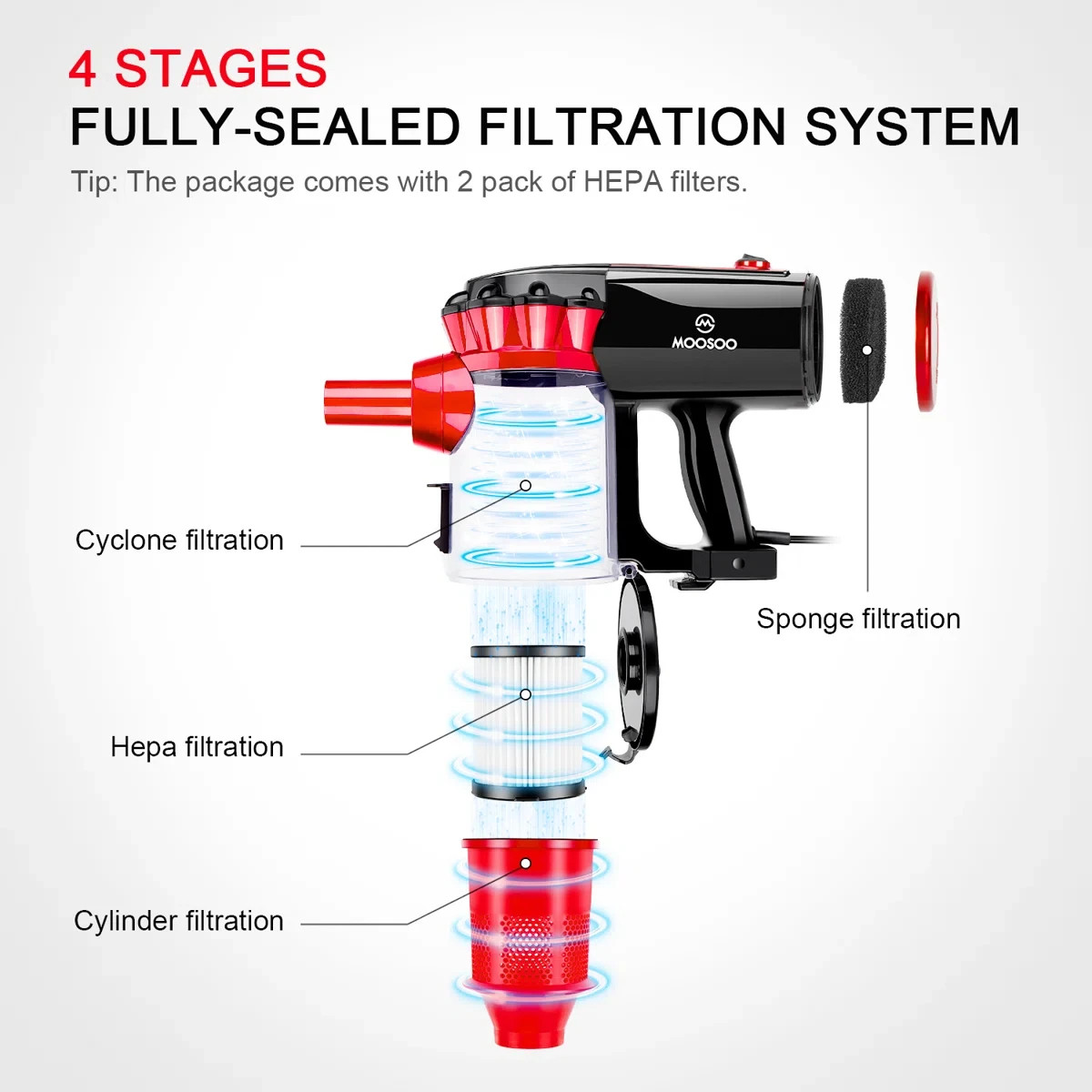 4 STAGES
FULLY-SEALED FILTRATION SYSTEM
Tip: The package comes with 2 pack of HEPA filters.

MOOSOO

Cyclone filtration

Sponge filtration

Hepa filtration

Cylinder filtration