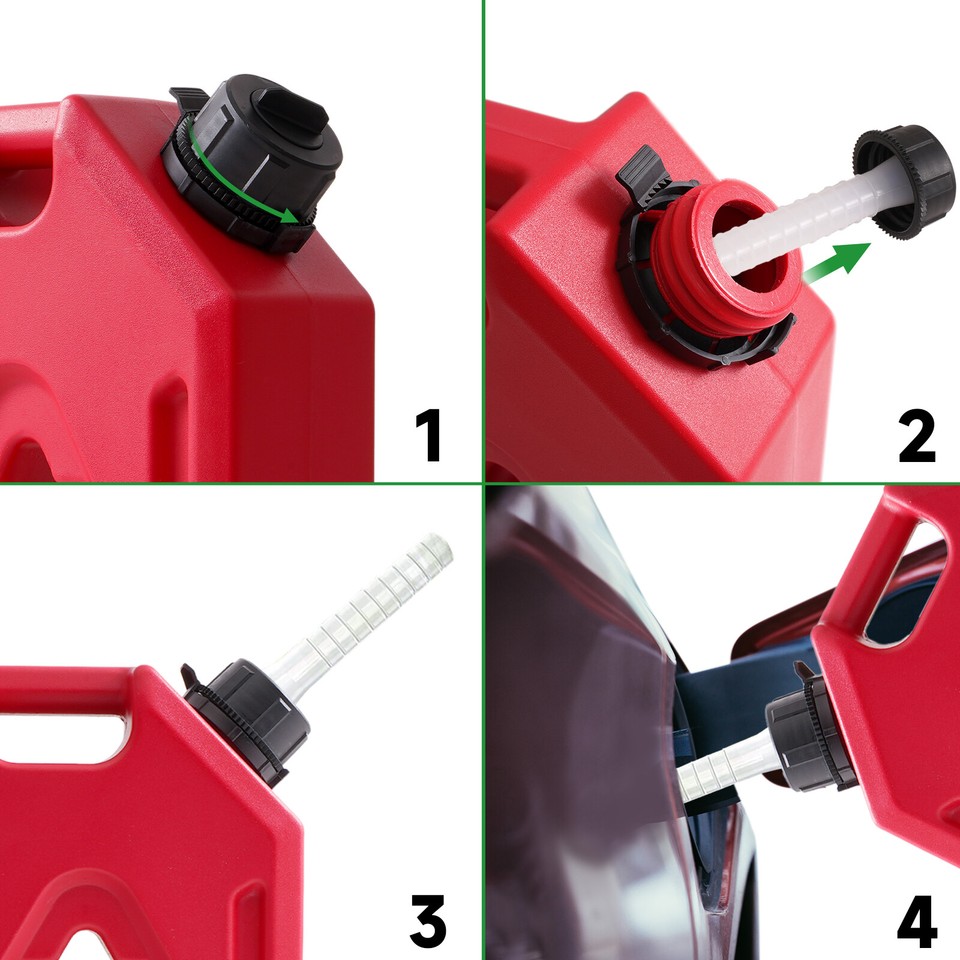 1

2

3

4