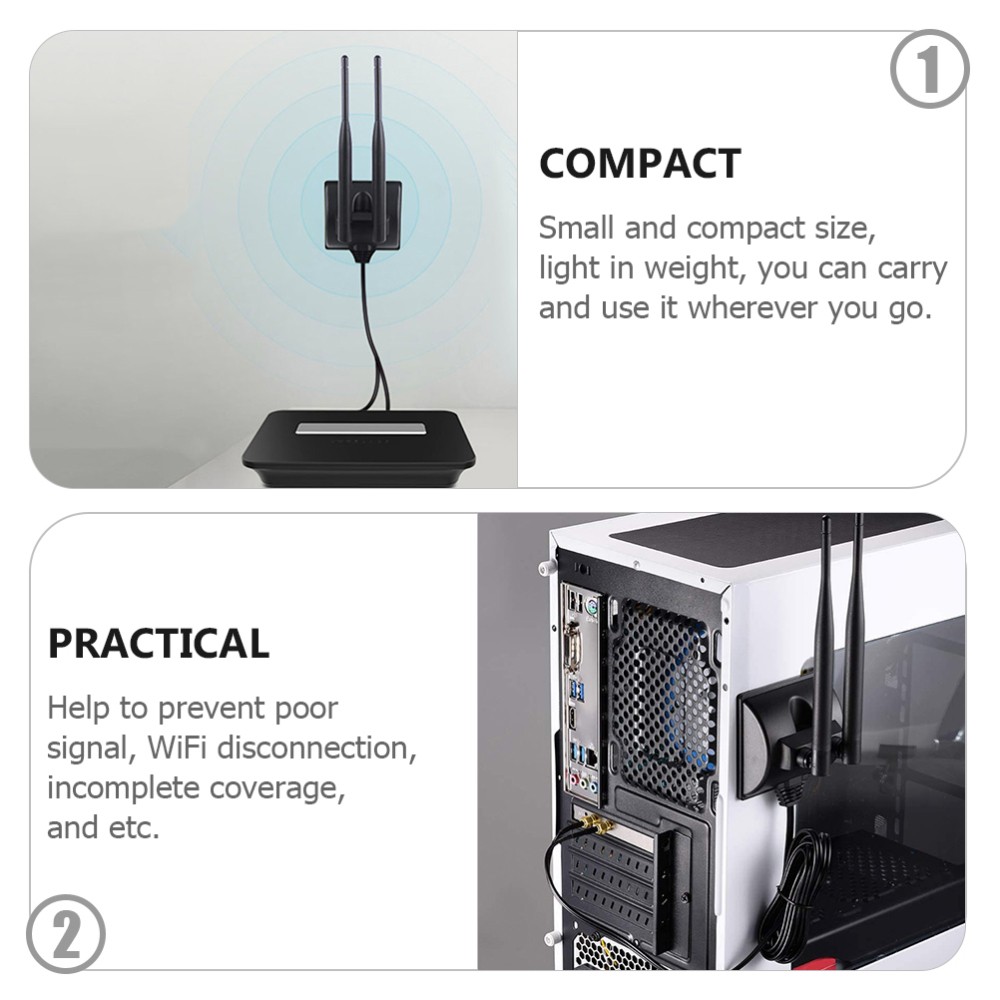 1

COMPACT

Small and compact size, light in weight, you can carry and use it wherever you go.

PRACTICAL

Help to prevent poor signal, WiFi disconnection, incomplete coverage, and etc.

2