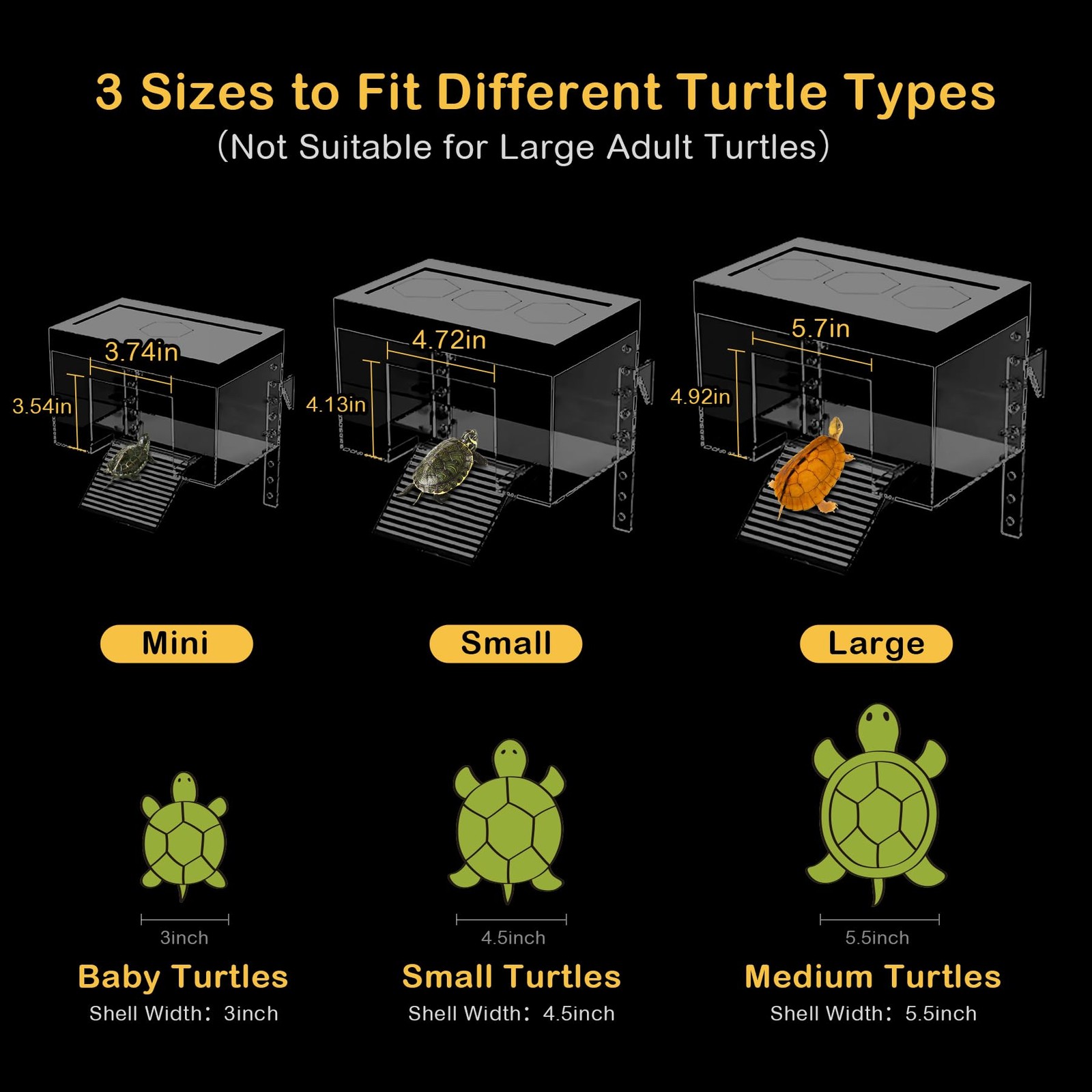 3 Sizes to Fit Different Turtle Types
(Not Suitable for Large Adult Turtles)

3.74in
3.54in

4.72in
4.13in

5.7in
4.92in

Mini

Small

Large

3inch
Baby Turtles
Shell Width: 3inch

4.5inch
Small Turtles
Shell Width: 4.5inch

5.5inch
Medium Turtles
Shell Width: 5.5inch