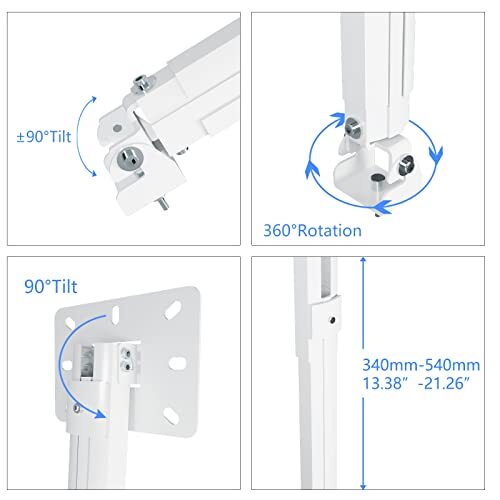 ±90°Tilt

360°Rotation

90°Tilt

340mm-540mm
13.38”  -21.26”