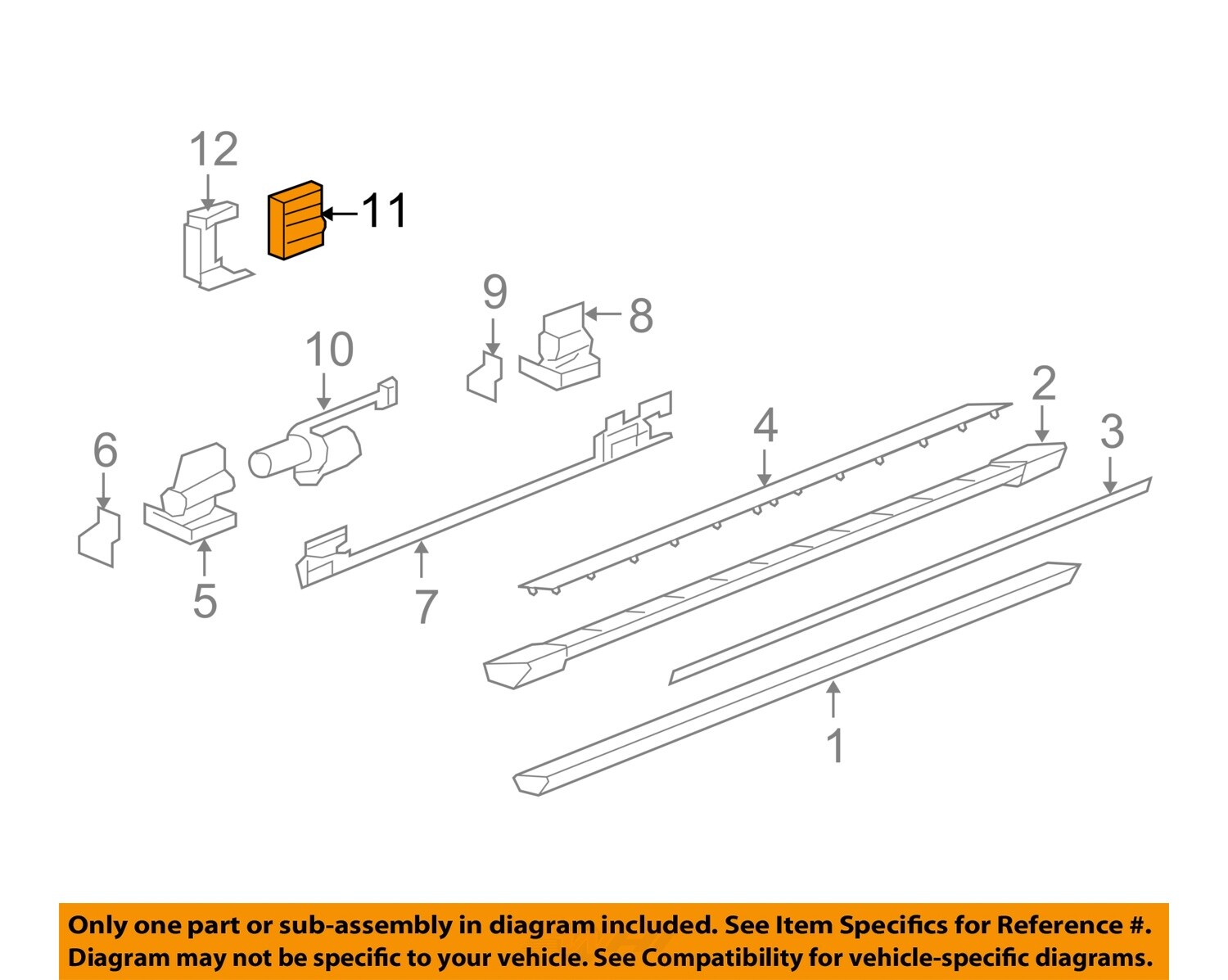 12
11
9
8
10
2
4
3
6
5
7
1

Only one part or sub-assembly in diagram included. See Item Specifics for Reference #.
Diagram may not be specific to your vehicle. See Compatibility for vehicle-specific diagrams.