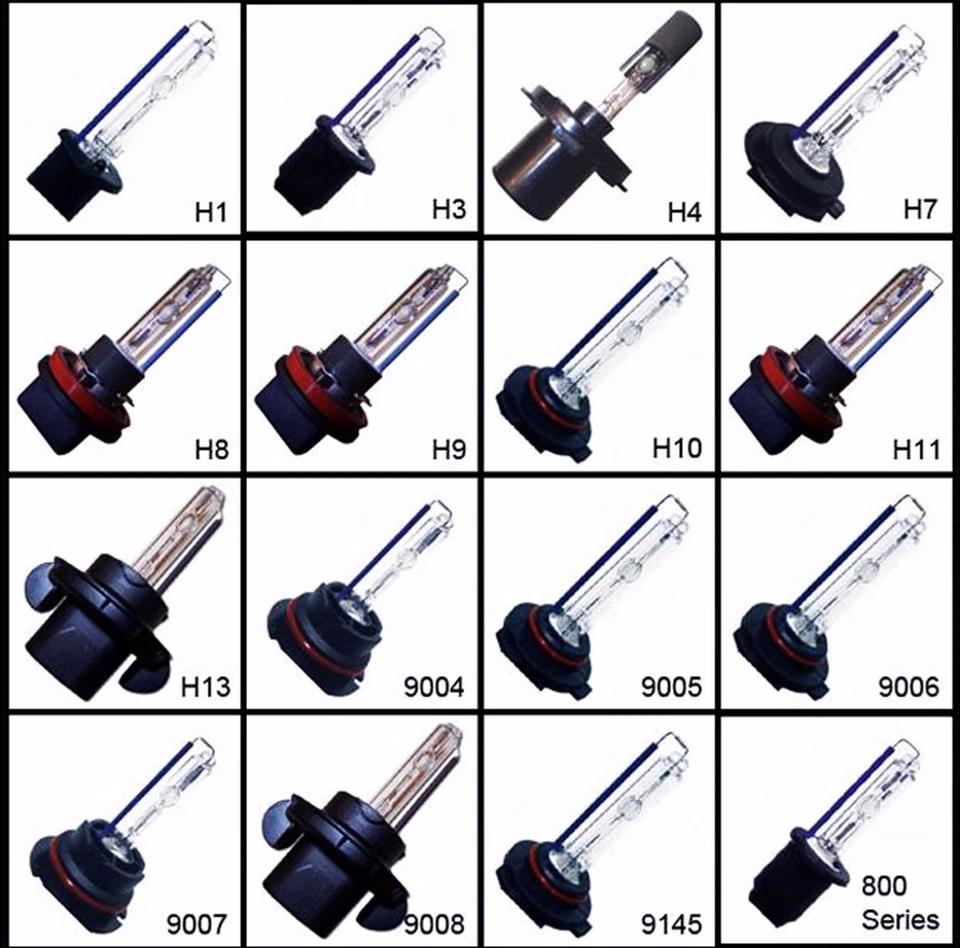 H1
H3
H4
H7
H8
H9
H10
H11
H13
9004
9005
9006
9007
9008
9145
800 Series