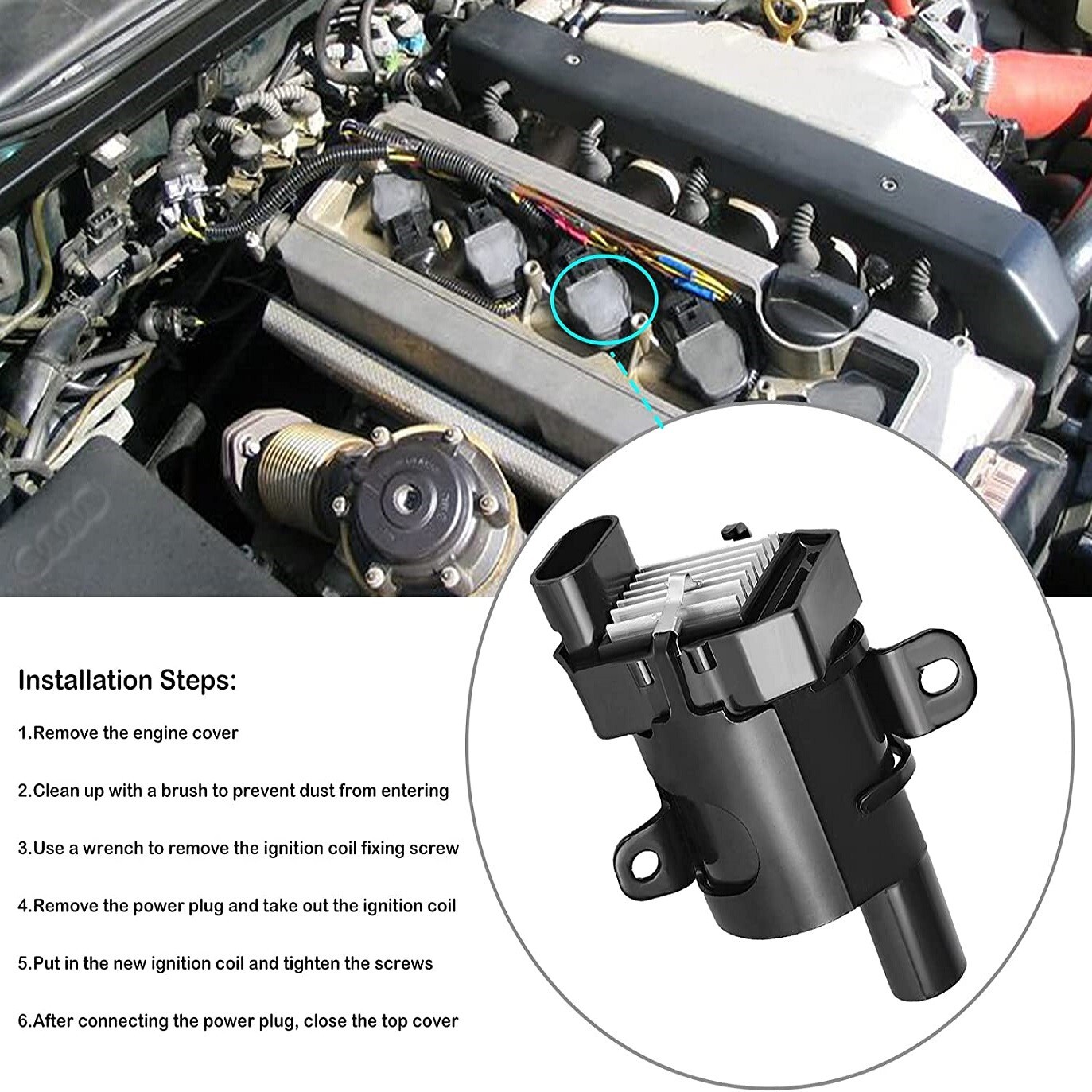 Installation Steps:

1.Remove the engine cover

2.Clean up with a brush to prevent dust from entering

3.Use a wrench to remove the ignition coil fixing screw

4.Remove the power plug and take out the ignition coil

5.Put in the new ignition coil and tighten the screws

6.After connecting the power plug, close the top cover