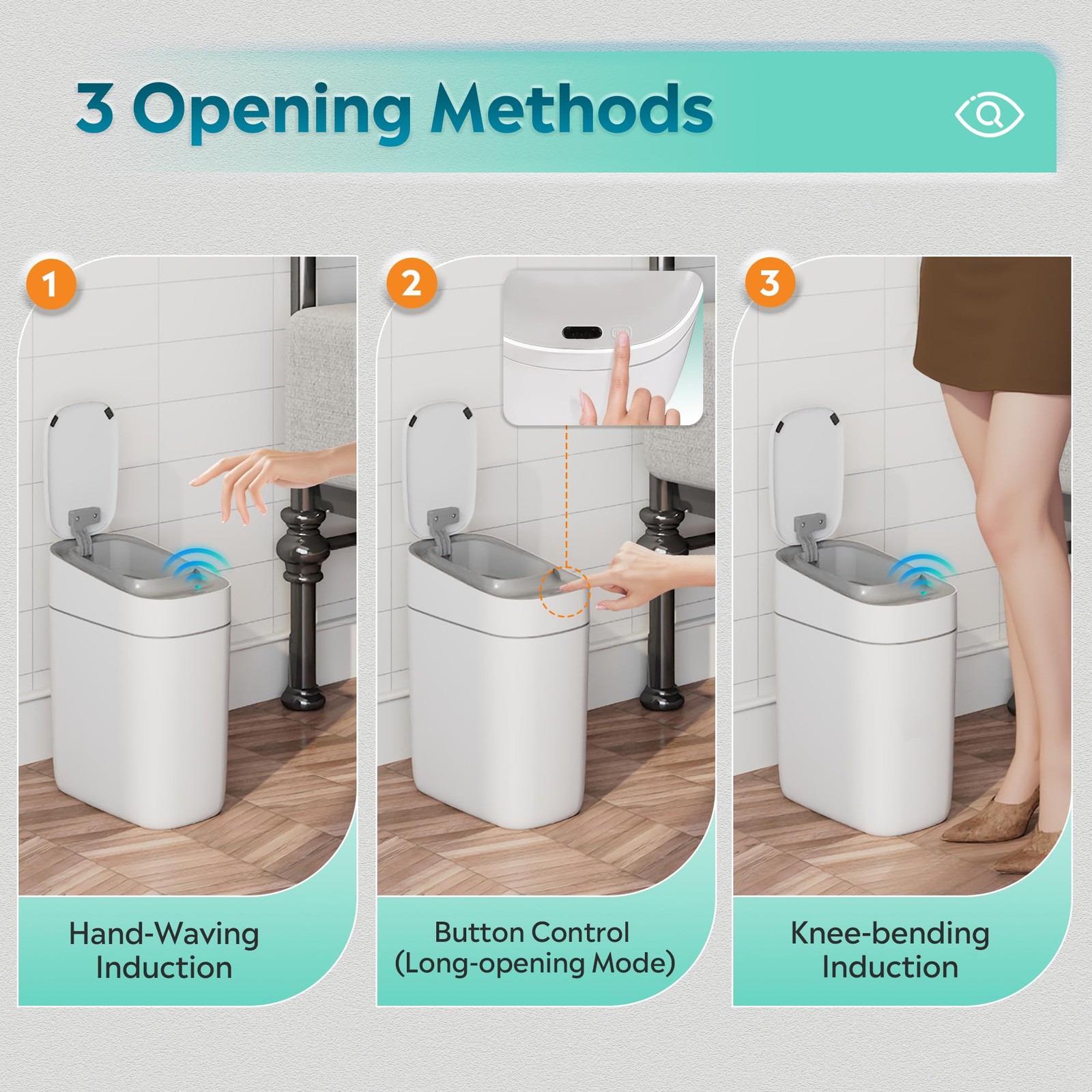 3 Opening Methods

1

Hand-Waving Induction

2

Button Control (Long-opening Mode)

3

Knee-bending Induction