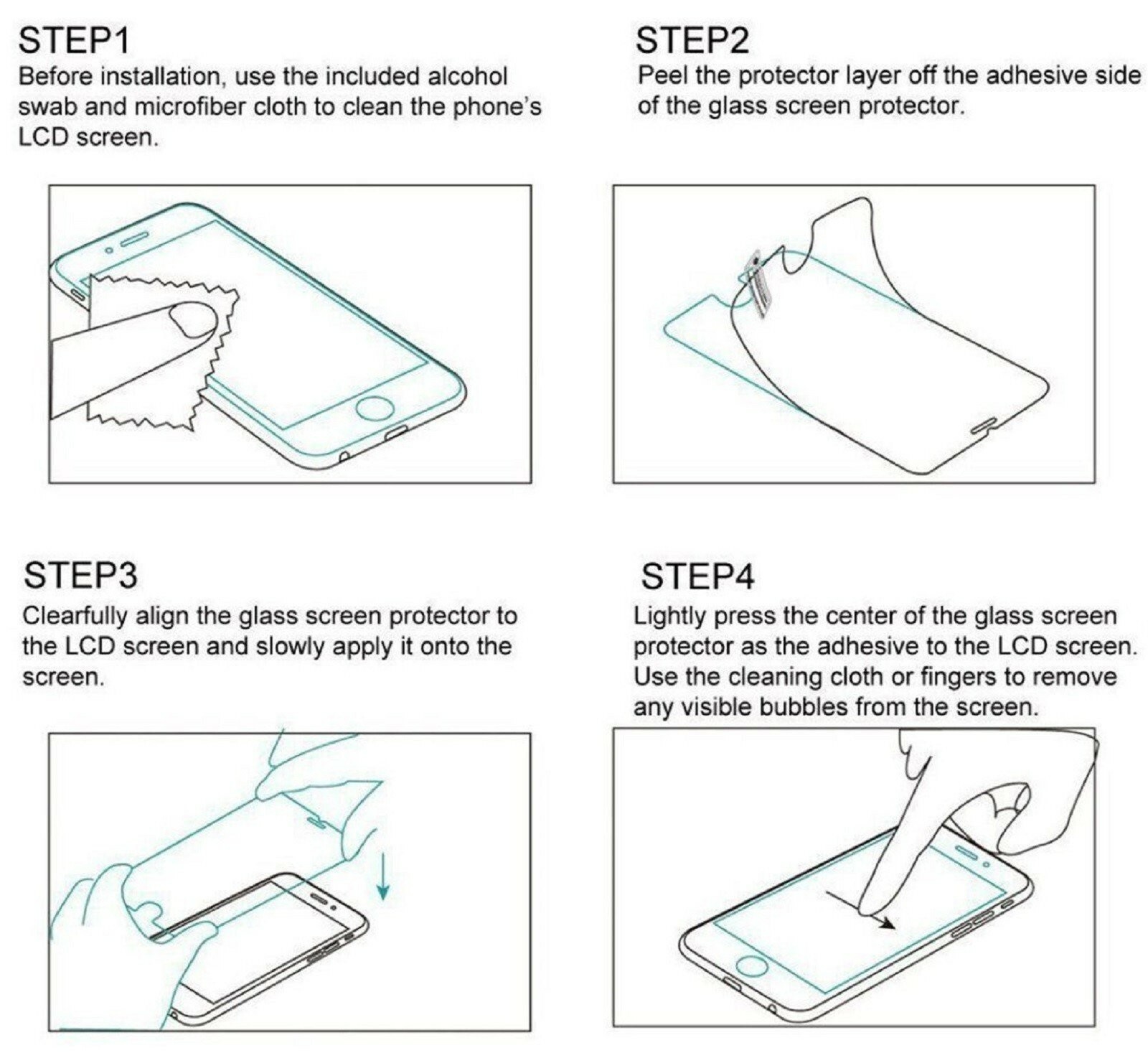 STEP1
Before installation, use the included alcohol swab and microfiber cloth to clean the phone's LCD screen.

STEP2
Peel the protector layer off the adhesive side of the glass screen protector.

STEP3
Clearfully align the glass screen protector to the LCD screen and slowly apply it onto the screen.

STEP4
Lightly press the center of the glass screen protector as the adhesive to the LCD screen. Use the cleaning cloth or fingers to remove any visible bubbles from the screen.