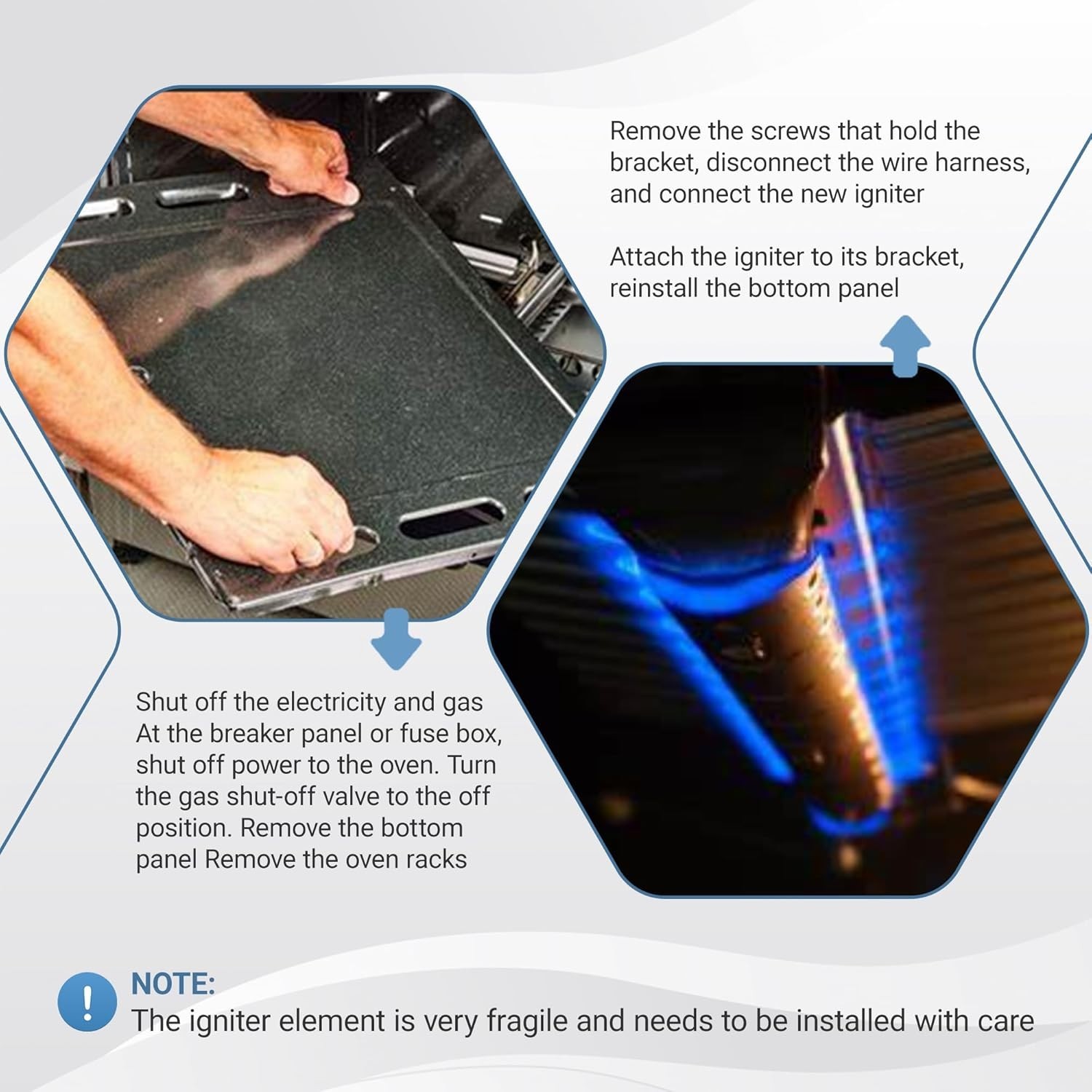 Remove the screws that hold the bracket, disconnect the wire harness, and connect the new igniter

Attach the igniter to its bracket, reinstall the bottom panel

Shut off the electricity and gas At the breaker panel or fuse box, shut off power to the oven. Turn the gas shut-off valve to the off position. Remove the bottom panel Remove the oven racks

!

NOTE:
The igniter element is very fragile and needs to be installed with care