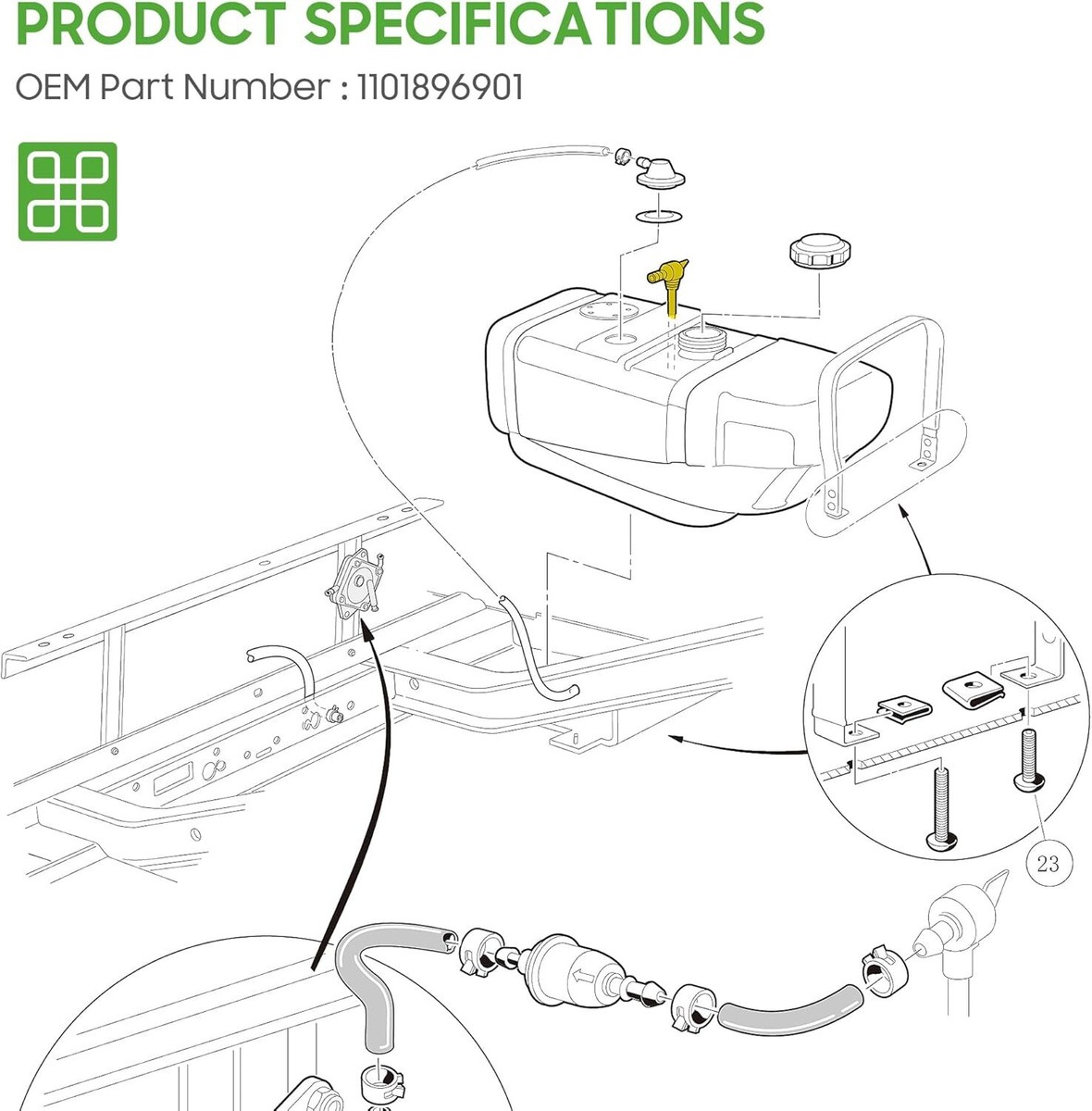 PRODUCT SPECIFICATIONS

OEM Part Number : 1101896901

23