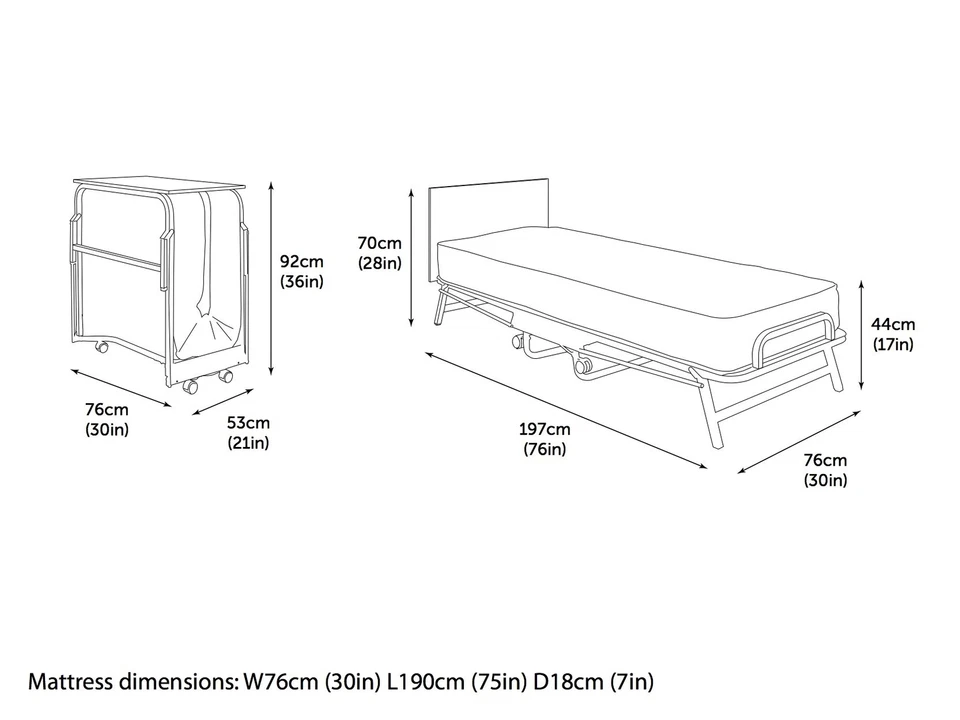 92cm
(36in)

76cm
(30in)

53cm
(21in)

70cm
(28in)

44cm
(17in)

197cm
(76in)

76cm
(30in)

Mattress dimensions: W76cm (30in) L190cm (75in) D18cm (7in)