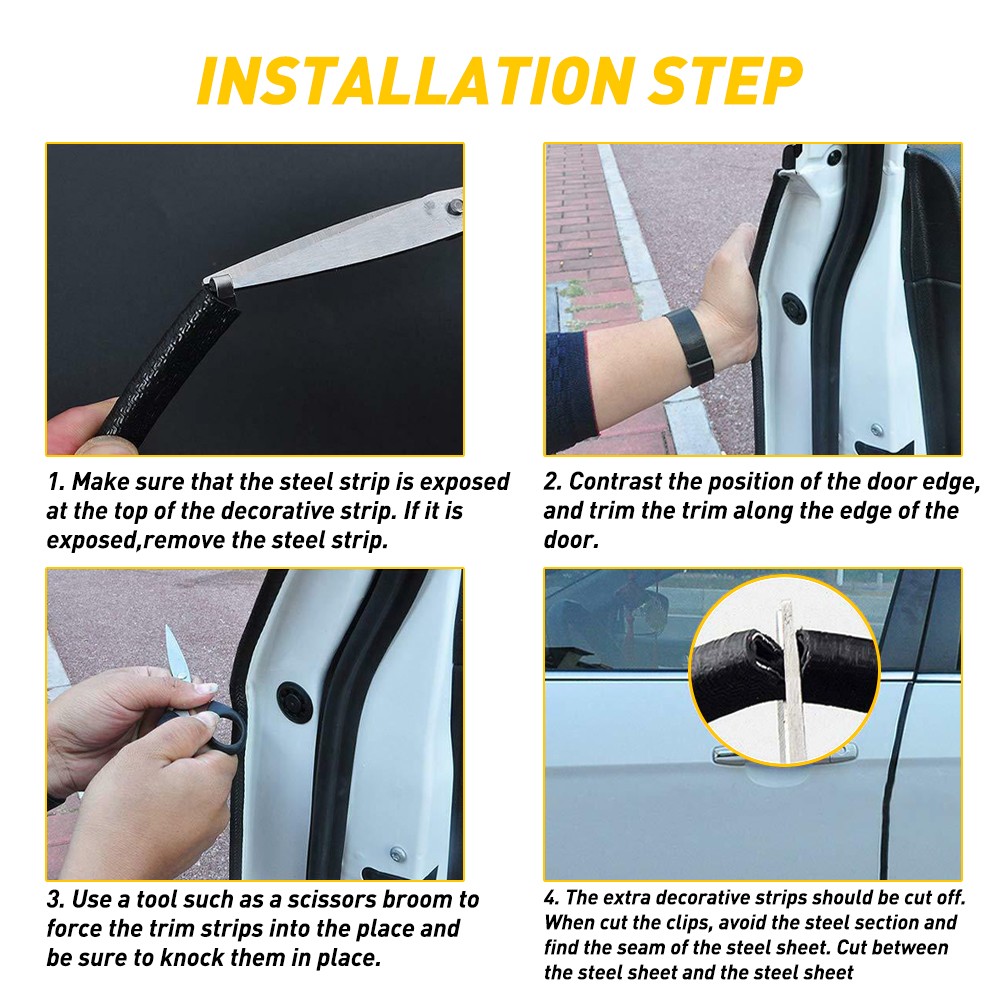 INSTALLATION STEP

1. Make sure that the steel strip is exposed at the top of the decorative strip. If it is exposed,remove the steel strip.

2. Contrast the position of the door edge, and trim the trim along the edge of the door.

3. Use a tool such as a scissors broom to force the trim strips into the place and be sure to knock them in place.

4. The extra decorative strips should be cut off. When cut the clips, avoid the steel section and find the seam of the steel sheet. Cut between the steel sheet and the steel sheet