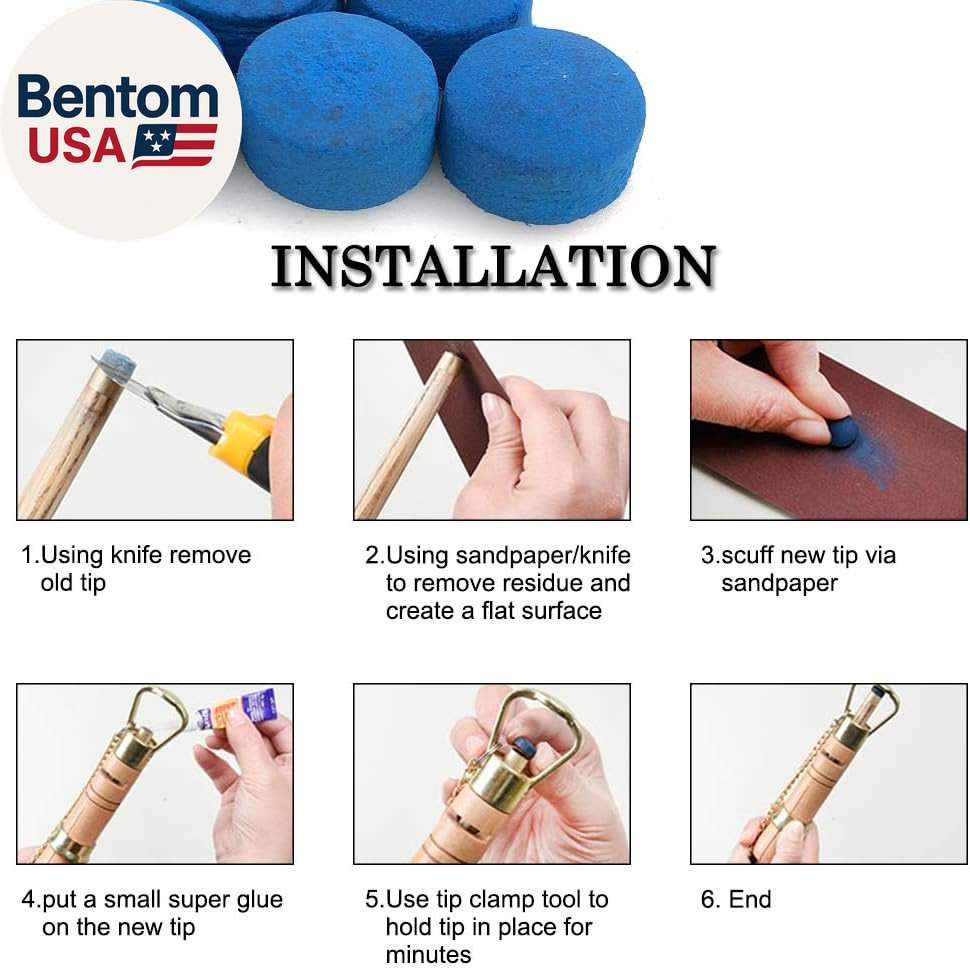 Bentom
USA

INSTALLATION

1.Using knife remove old tip

2.Using sandpaper/knife to remove residue and create a flat surface

3.scuff new tip via sandpaper

4.put a small super glue on the new tip

5.Use tip clamp tool to hold tip in place for minutes

6. End