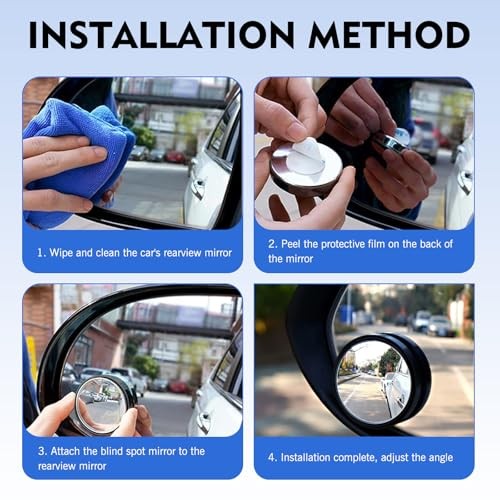 INSTALLATION METHOD

1. Wipe and clean the car's rearview mirror

2. Peel the protective film on the back of the mirror

3. Attach the blind spot mirror to the rearview mirror

4. Installation complete, adjust the angle