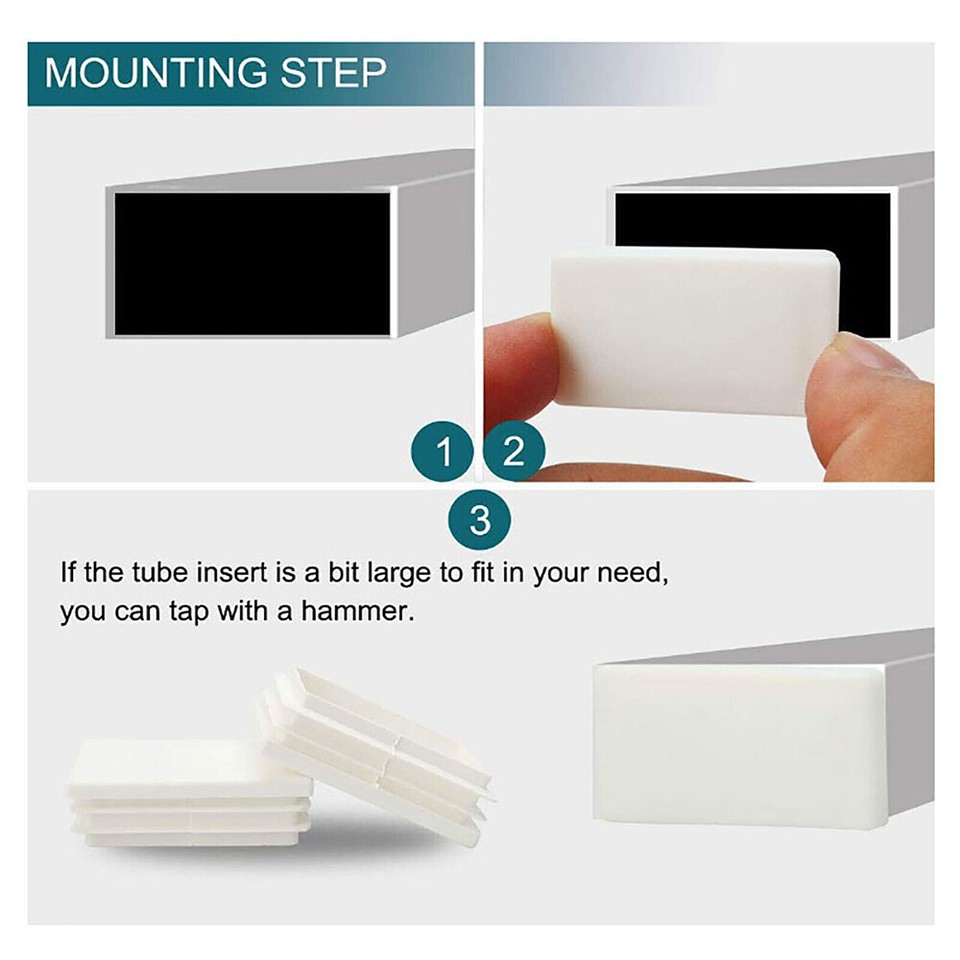 MOUNTING STEP

1

2

3

If the tube insert is a bit large to fit in your need, you can tap with a hammer.