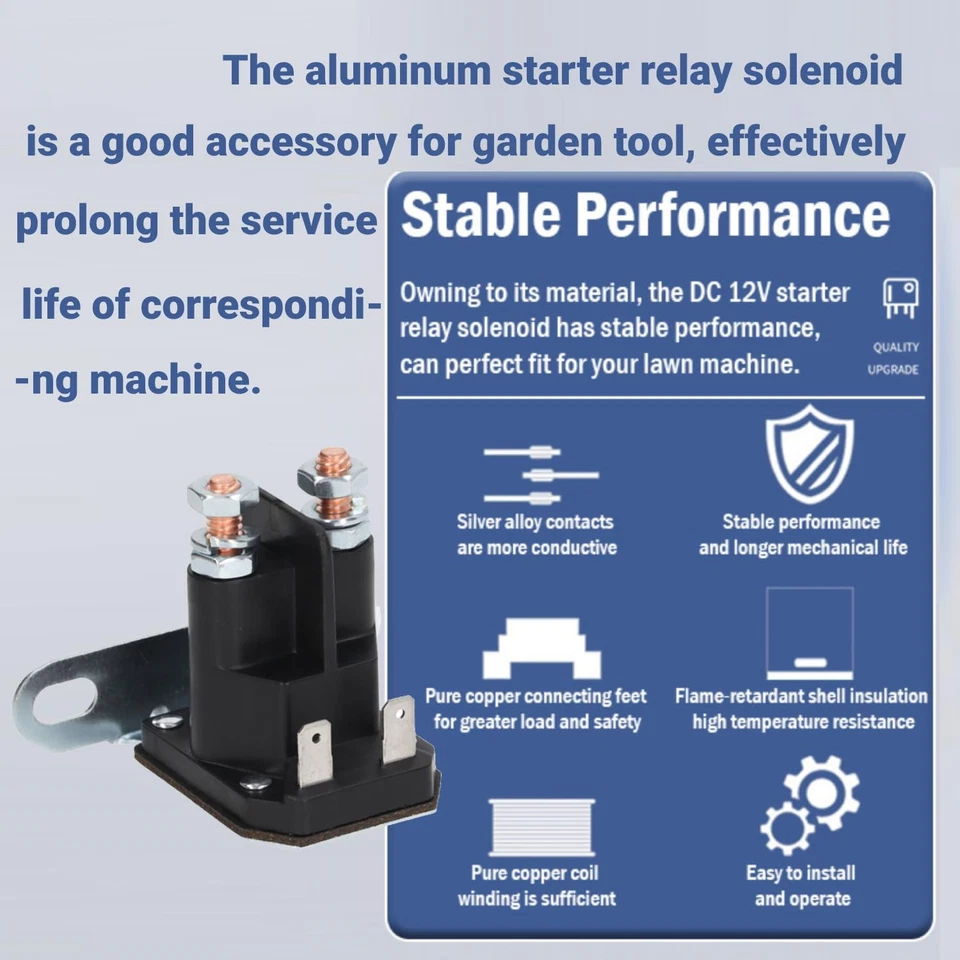 The aluminum starter relay solenoid is a good accessory for garden tool, effectively prolong the service life of correspondi-
-ng machine.

Stable Performance

Owning to its material, the DC 12V starter relay solenoid has stable performance, can perfect fit for your lawn machine.

QUALITY UPGRADE

Silver alloy contacts are more conductive

Stable performance and longer mechanical life

Pure copper connecting feet for greater load and safety

Flame-retardant shell insulation high temperature resistance

Pure copper coil winding is sufficient

Easy to install and operate