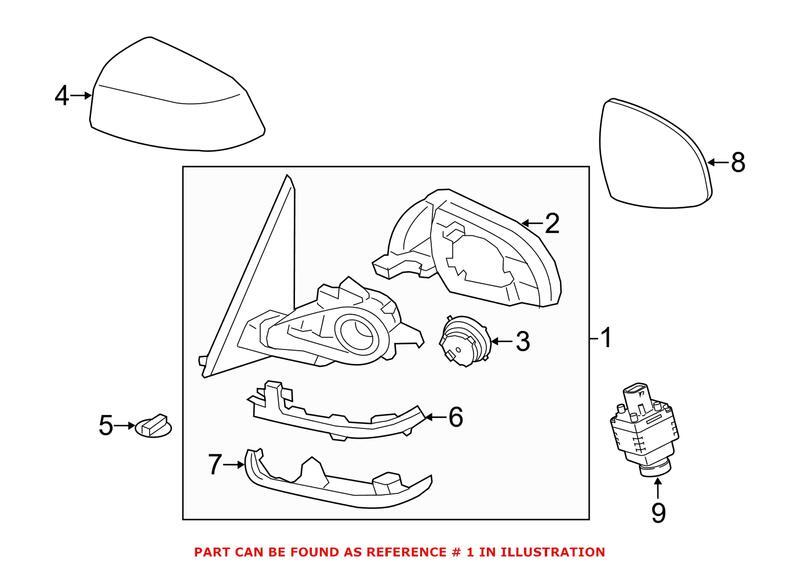 4
8
2
3
1
5
6
7
9

PART CAN BE FOUND AS REFERENCE # 1 IN ILLUSTRATION