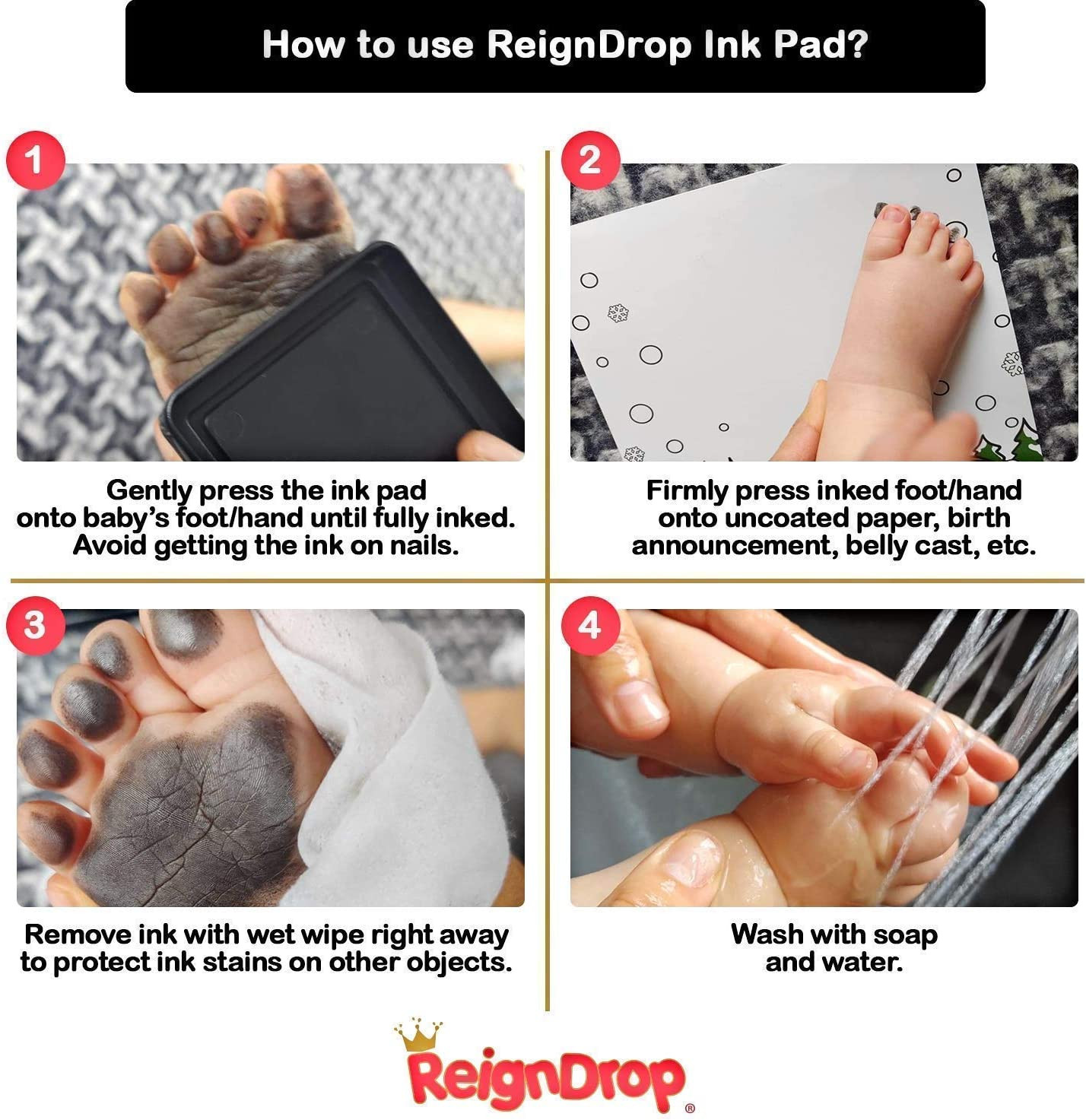 How to use ReignDrop Ink Pad?

1

Gently press the ink pad onto baby's foot/hand until fully inked. Avoid getting the ink on nails.

2

Firmly press inked foot/hand onto uncoated paper, birth announcement, belly cast, etc.

3

Remove ink with wet wipe right away to protect ink stains on other objects.

4

Wash with soap and water.

ReignDrop®