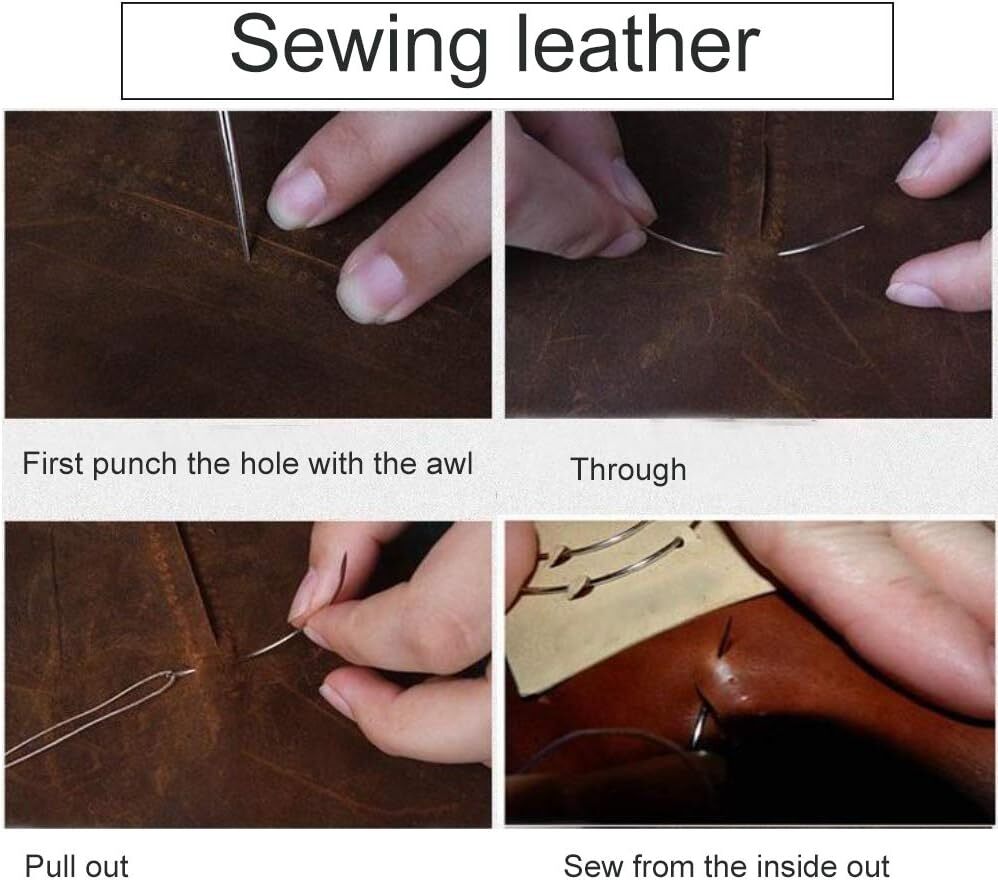 Sewing leather

First punch the hole with the awl

Through

Pull out

Sew from the inside out