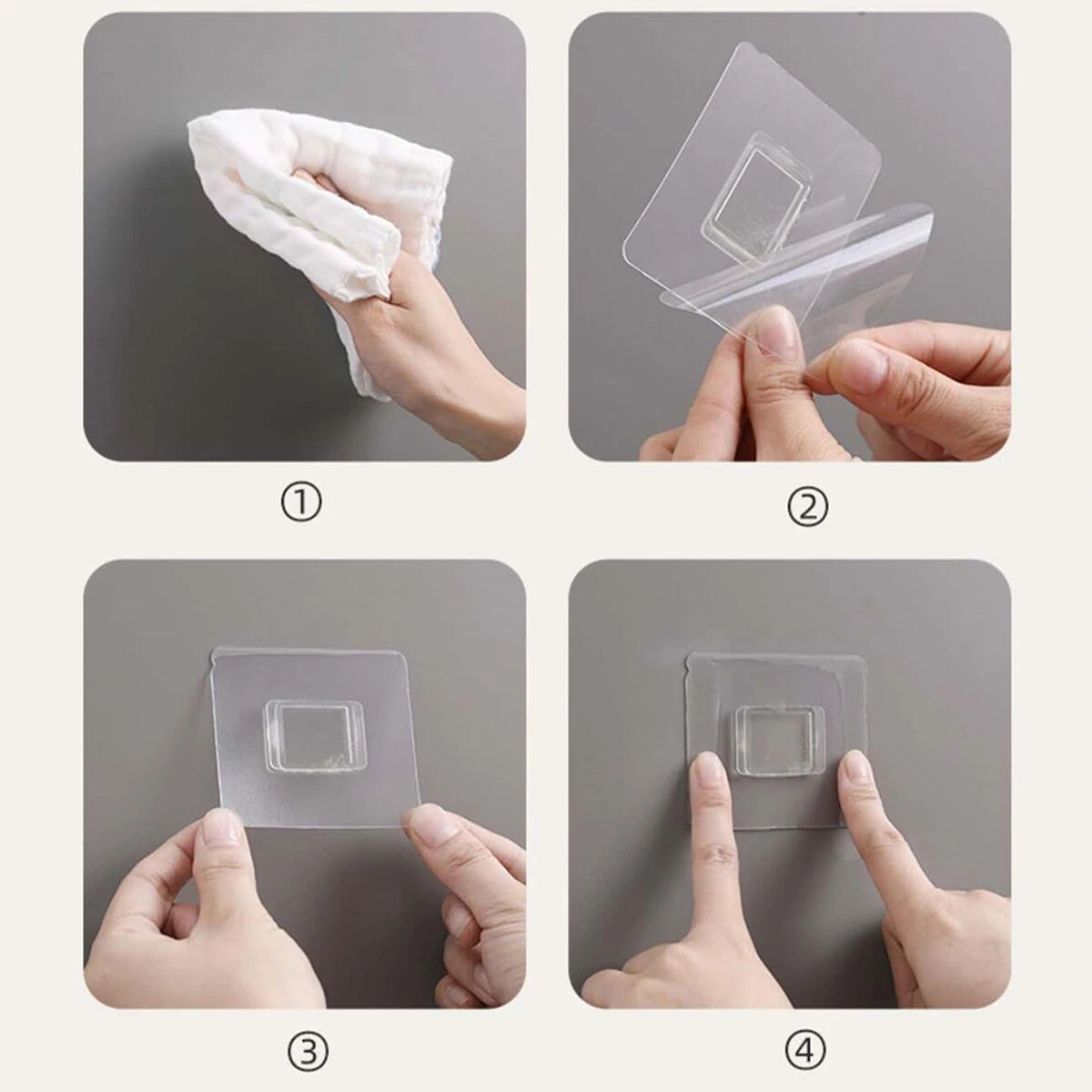 ①

②

③

④