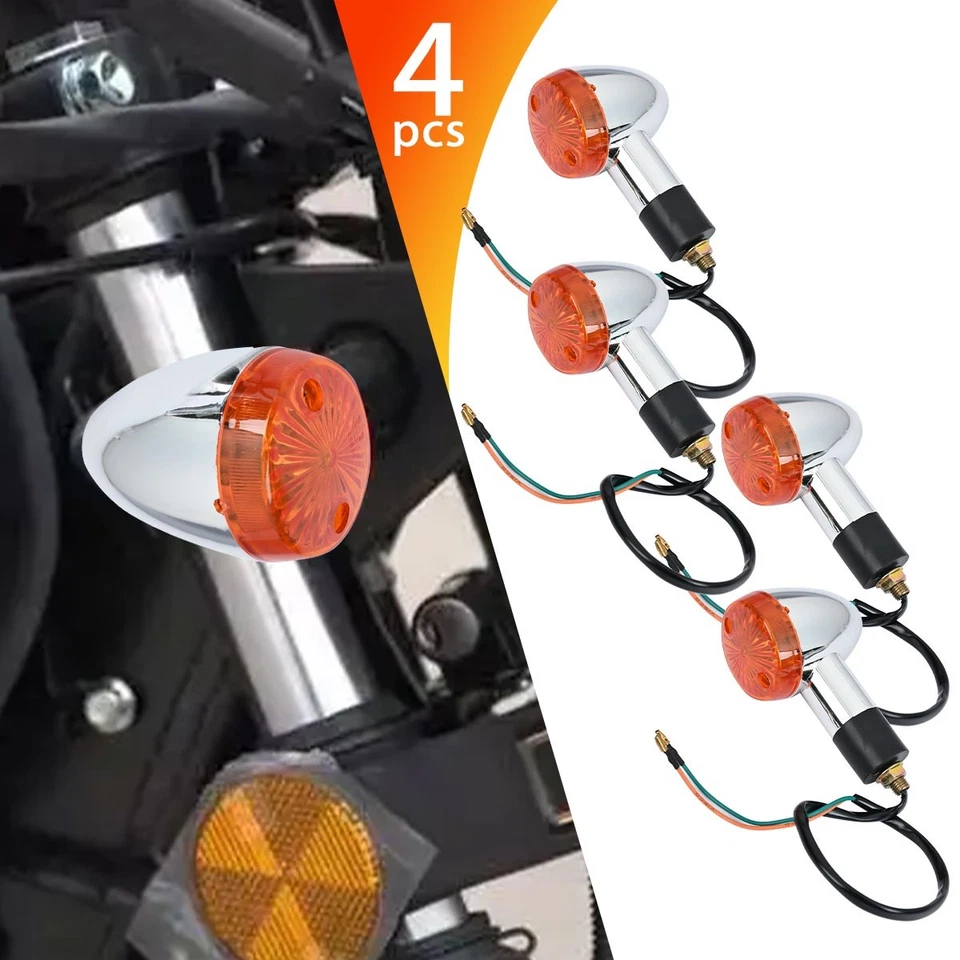 4
pcs