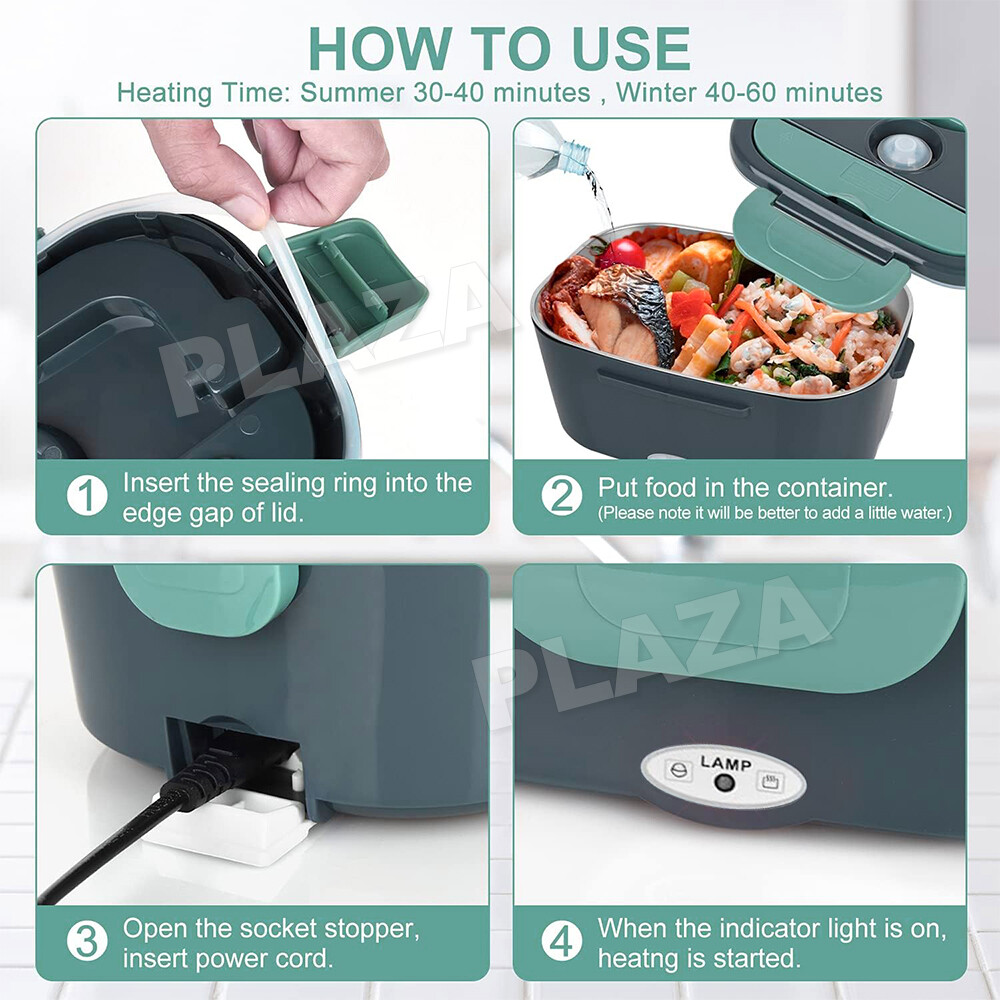 HOW TO USE

Heating Time: Summer 30-40 minutes , Winter 40-60 minutes

PLAZA

1 Insert the sealing ring into the edge gap of lid.

2 Put food in the container.
(Please note it will be better to add a little water.)

PLAZA

LAMP

3 Open the socket stopper, insert power cord.

4 When the indicator light is on, heatng is started.