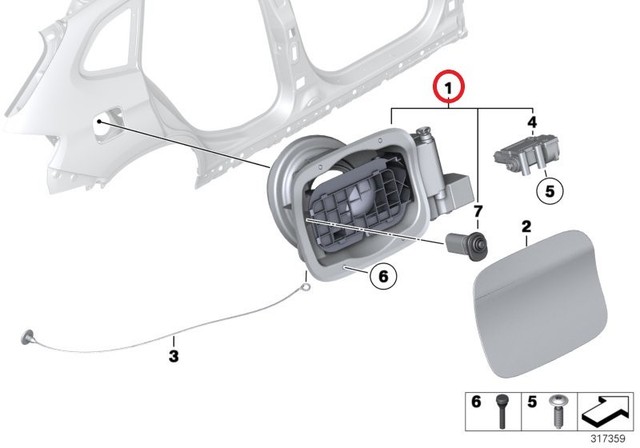 1
4
5
7
2
6
3
6
5
317359