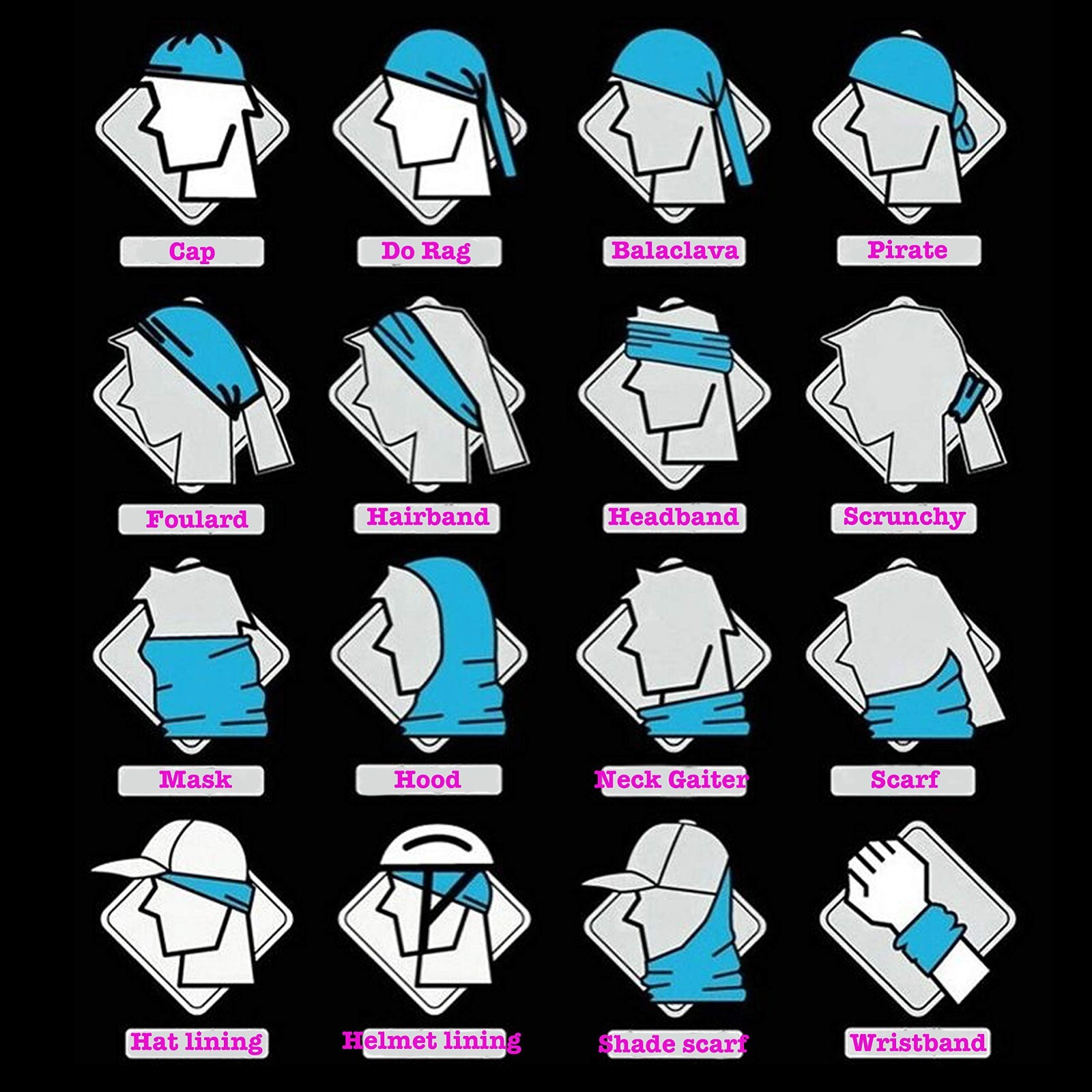 Cap
Do Rag
Balaclava
Pirate

Foulard
Hairband
Headband
Scrunchy

Mask
Hood
Neck Gaiter
Scarf

Hat lining
Helmet lining
Shade scarf
Wristband