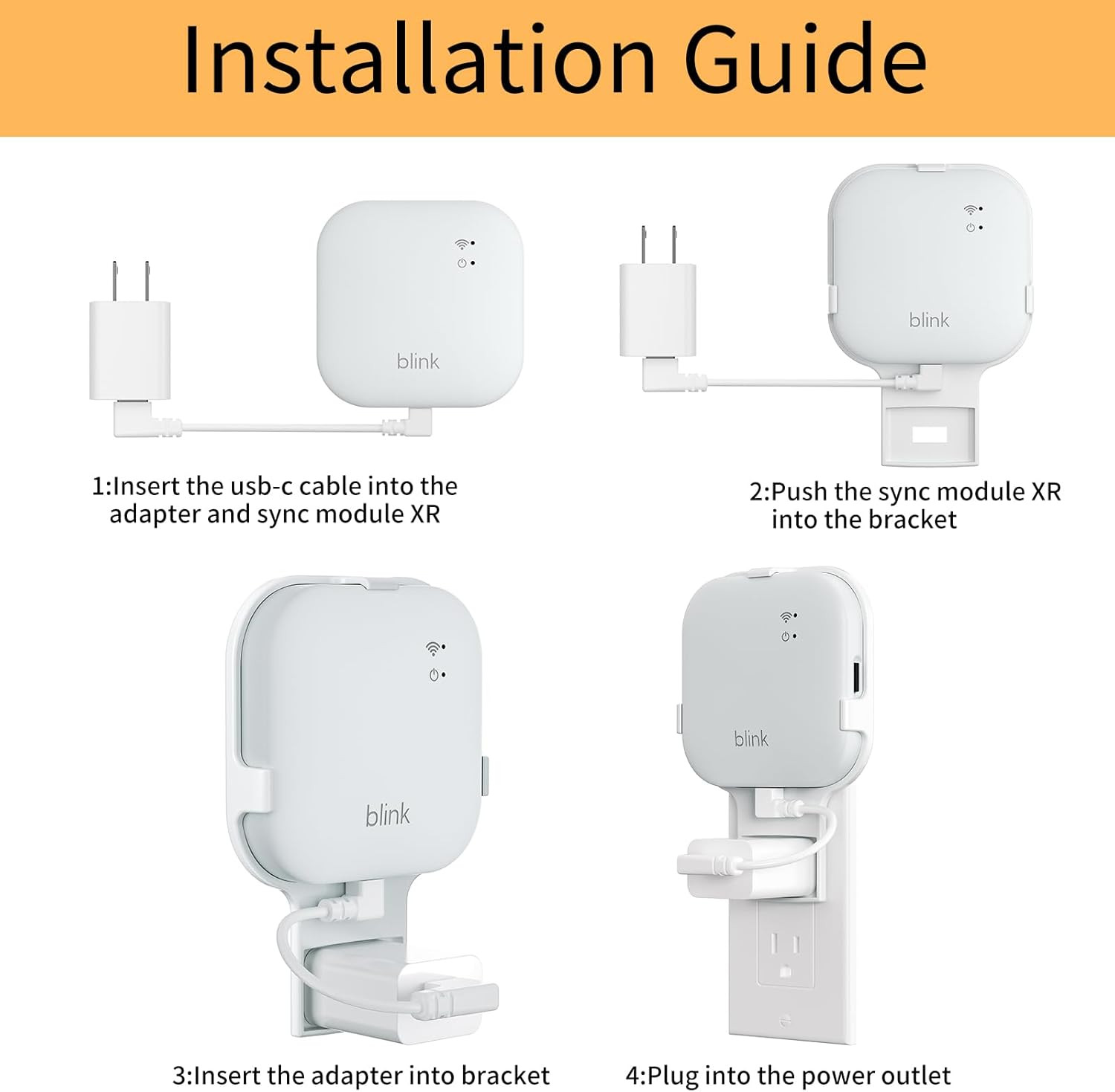 Installation Guide

blink

1:Insert the usb-c cable into the adapter and sync module XR

blink

2:Push the sync module XR into the bracket

blink

3:Insert the adapter into bracket

blink

4:Plug into the power outlet